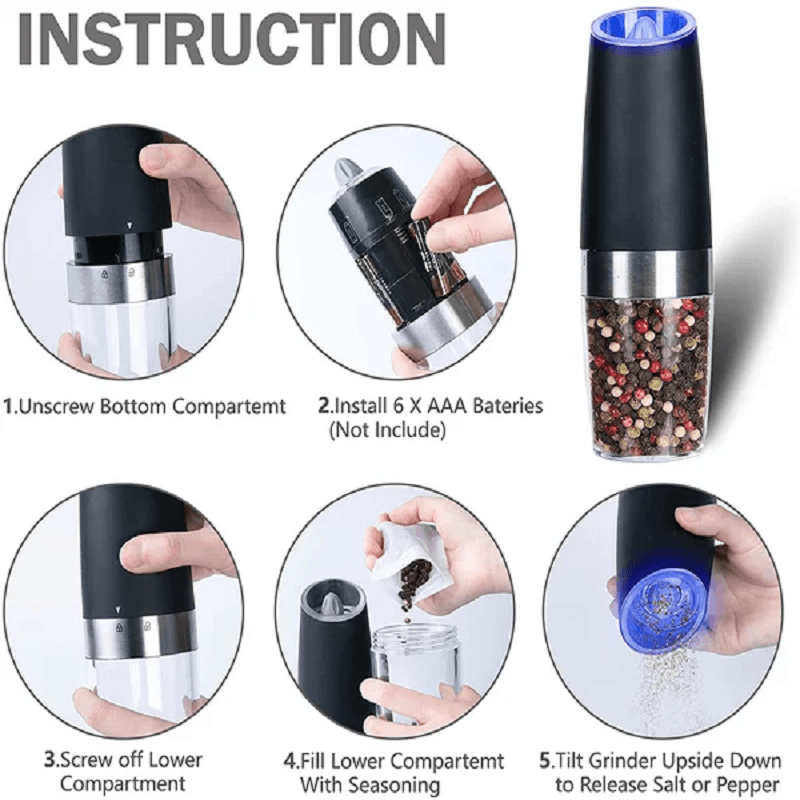 INSTRUCTION

1.Unscrew Bottom Compartemt

2.Install 6 X AAA Bateries (Not Include)

3.Screw off Lower Compartment

4.Fill Lower Compartemt With Seasoning

5.Tilt Grinder Upside Down to Release Salt or Pepper