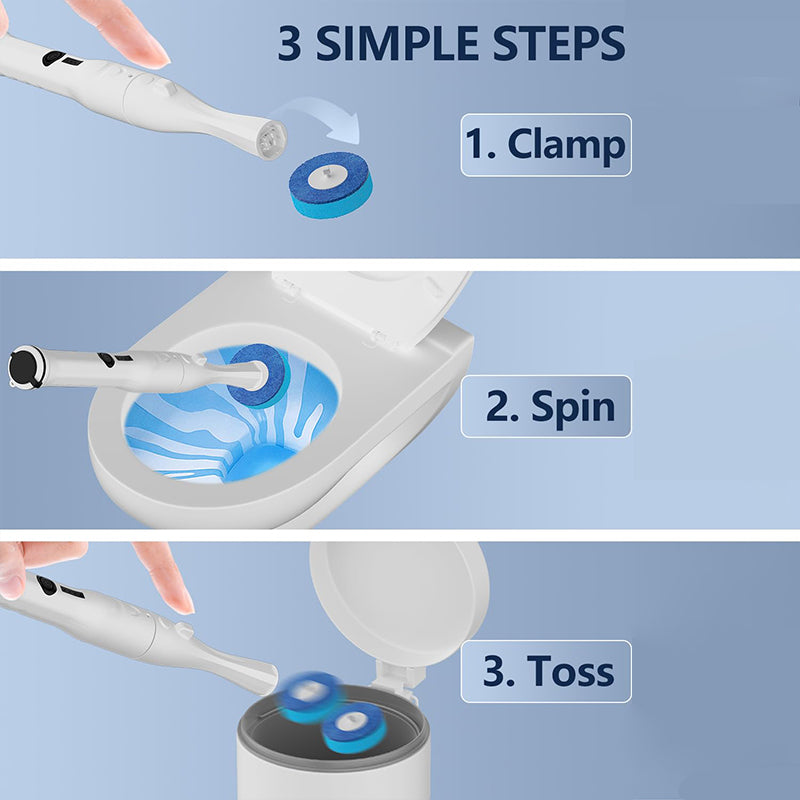 3 SIMPLE STEPS

1. Clamp

2. Spin

3. Toss