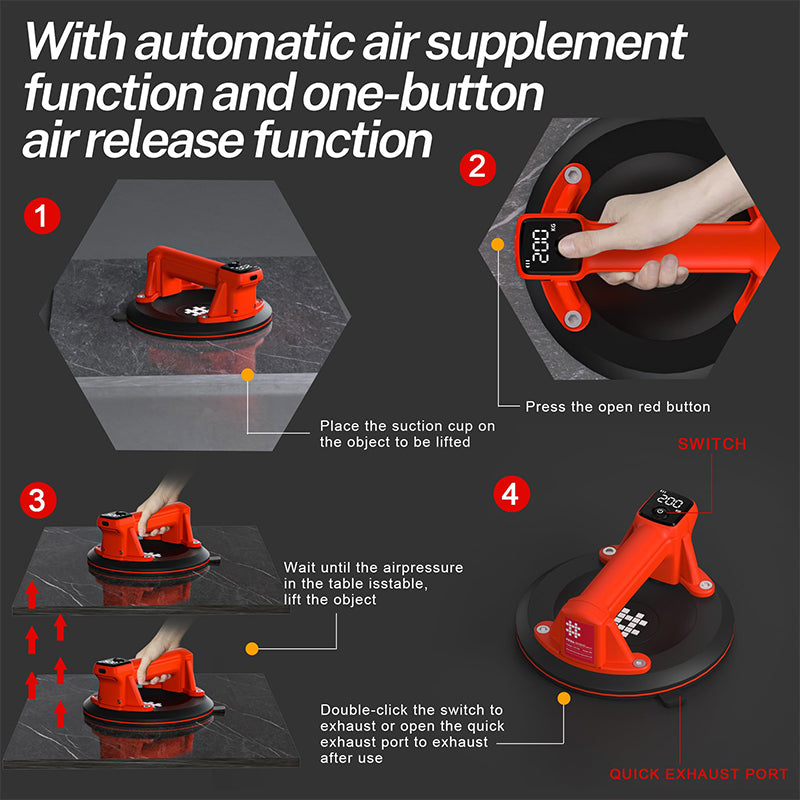 With automatic air supplement function and one-button air release function

1

Place the suction cup on the object to be lifted

2

200 KG

Press the open red button

3

Wait until the airpressure in the table isstable, lift the object

4

SWITCH

200

Double-click the switch to exhaust or open the quick exhaust port to exhaust after use

QUICK EXHAUST PORT