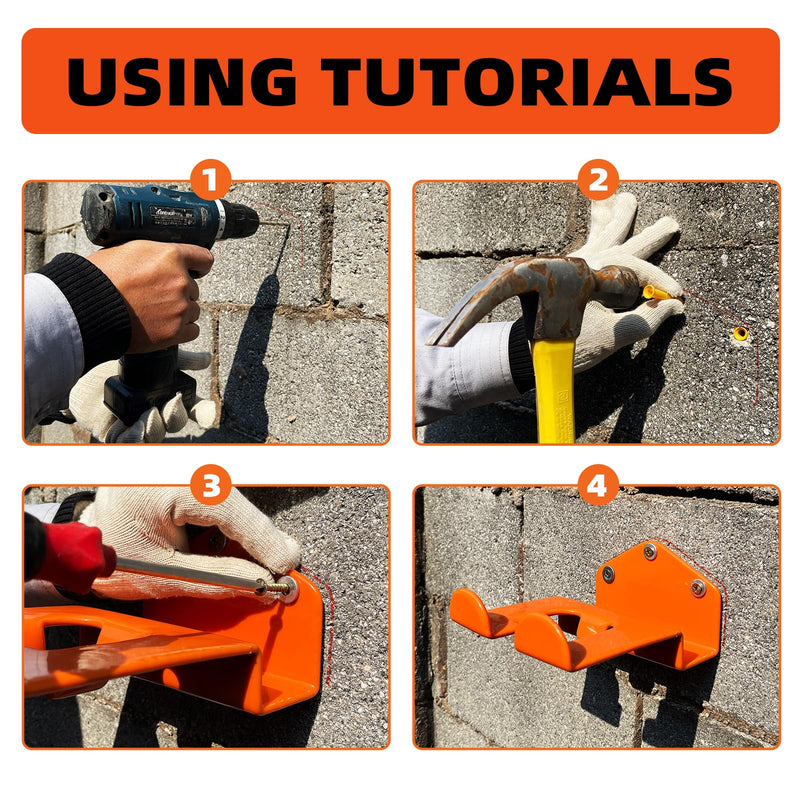 USING TUTORIALS

1

2

3

4