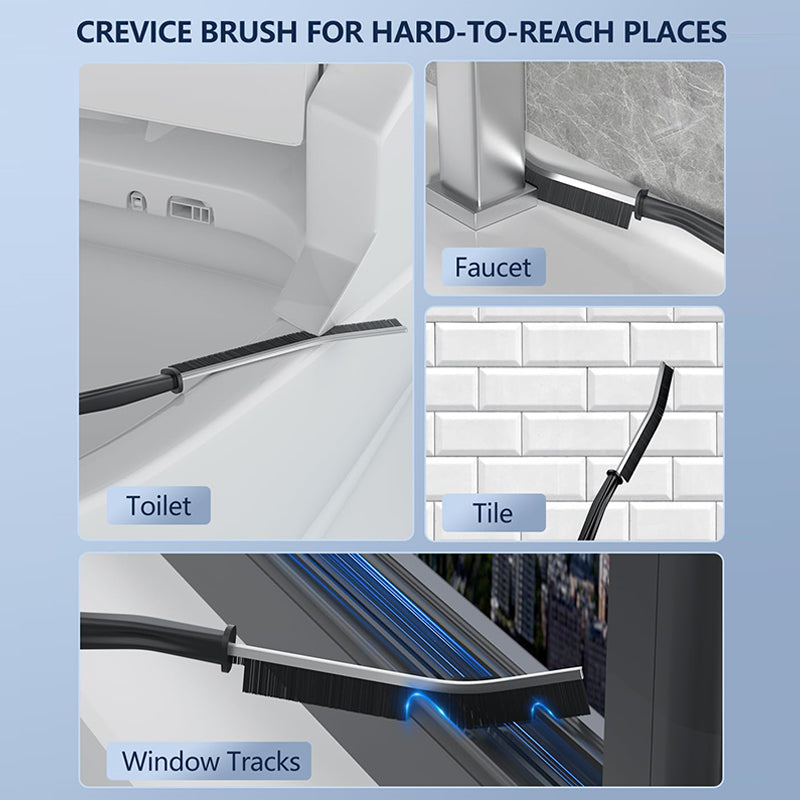 CREVICE BRUSH FOR HARD-TO-REACH PLACES

Toilet

Faucet

Tile

Window Tracks