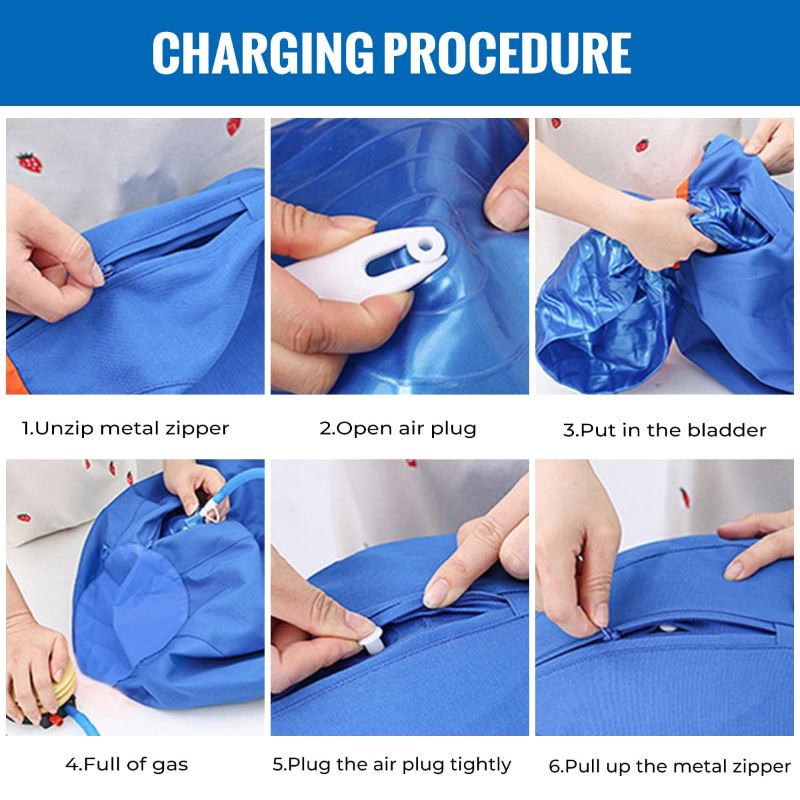 CHARGING PROCEDURE

1.Unzip metal zipper

2.Open air plug

3.Put in the bladder

4.Full of gas

5.Plug the air plug tightly

6.Pull up the metal zipper