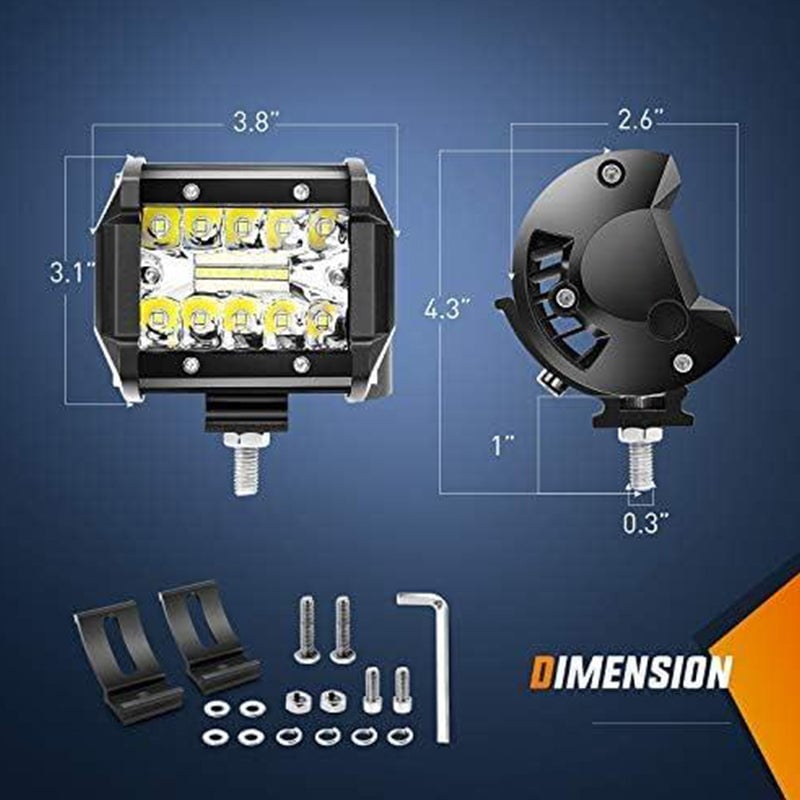 3.8"

3.1"

2.6"

4.3"

1"

0.3"

DIMENSION