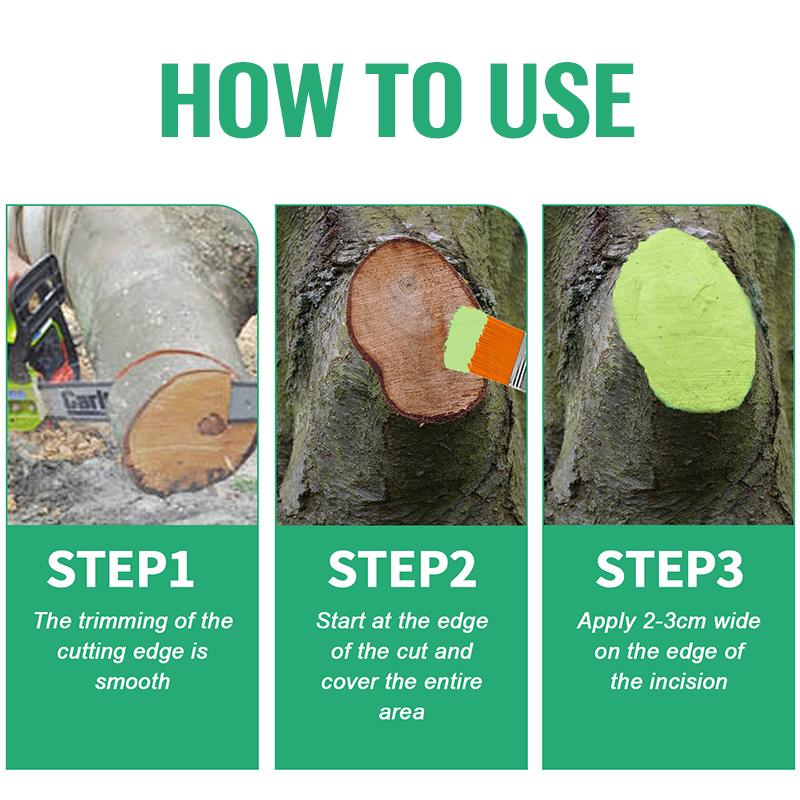 HOW TO USE

Carl

STEP1

The trimming of the cutting edge is smooth

STEP2

Start at the edge of the cut and cover the entire area

STEP3

Apply 2-3cm wide on the edge of the incision