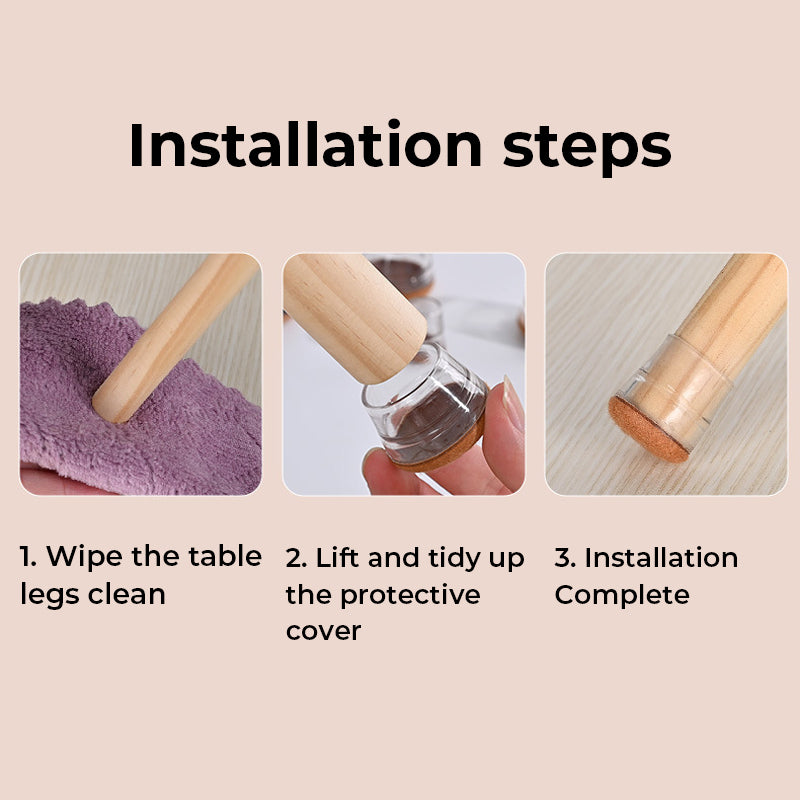 Installation steps

1. Wipe the table legs clean

2. Lift and tidy up the protective cover

3. Installation Complete