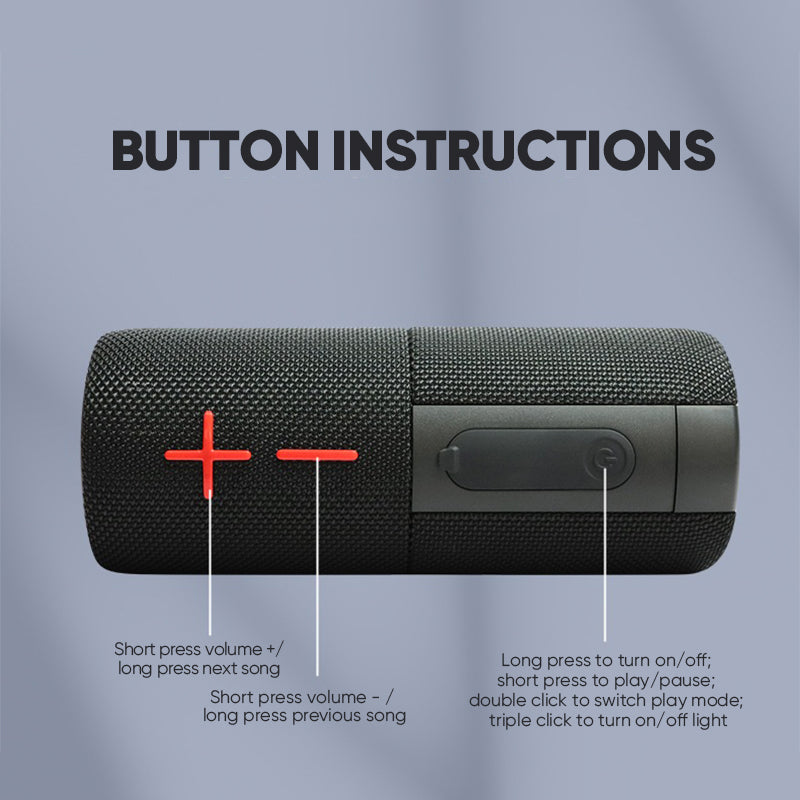 BUTTON INSTRUCTIONS

Short press volume +/
long press next song

Short press volume - /
long press previous song

Long press to turn on/off;
short press to play/pause;
double click to switch play mode;
triple click to turn on/off light