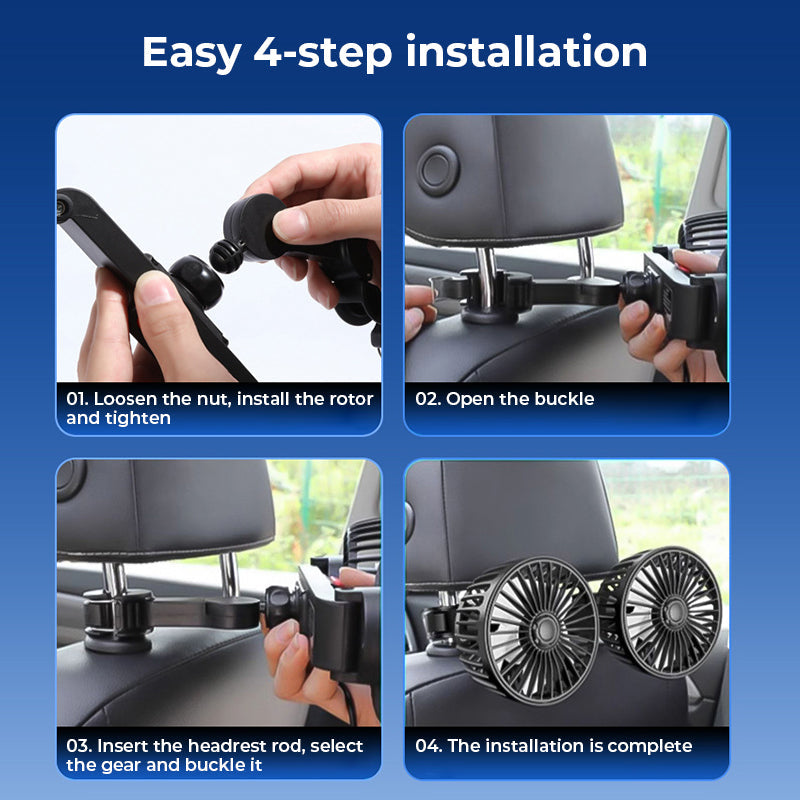 Easy 4-step installation

01. Loosen the nut, install the rotor and tighten

02. Open the buckle

03. Insert the headrest rod, select the gear and buckle it

04. The installation is complete