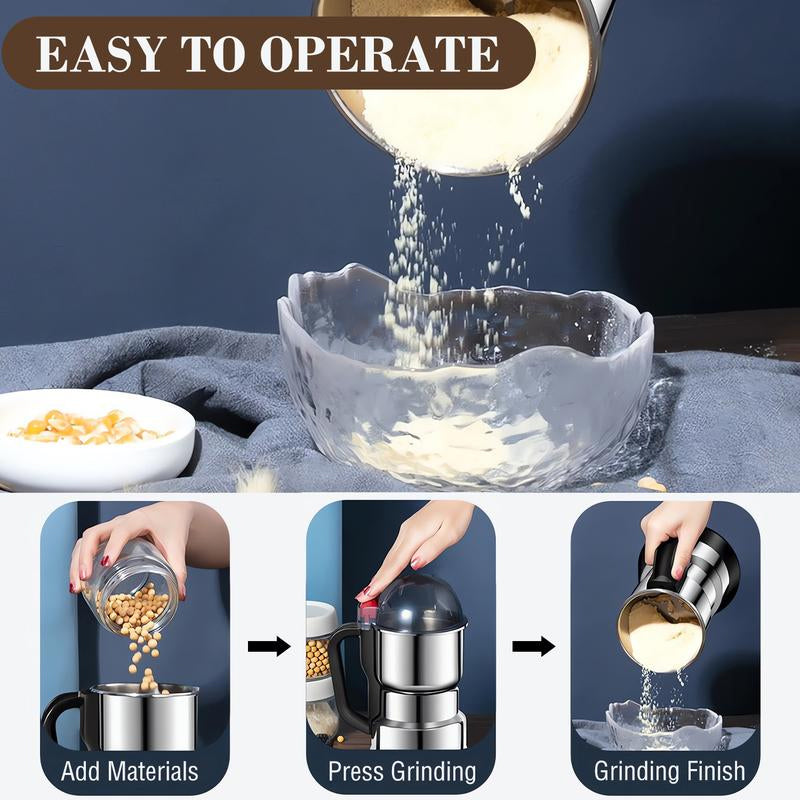 EASY TO OPERATE

Add Materials

Press Grinding

Grinding Finish