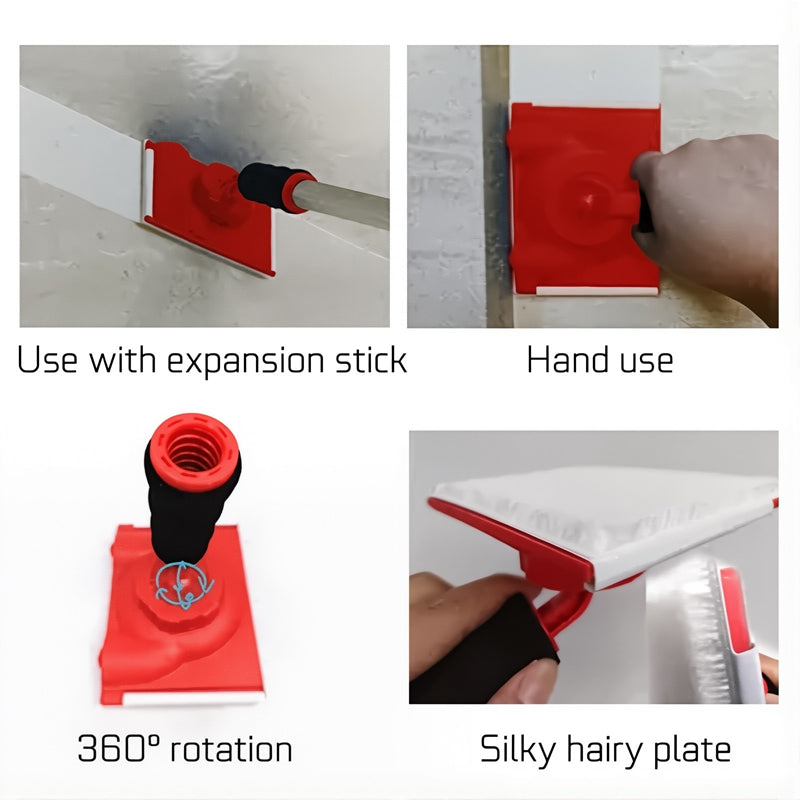 Use with expansion stick

Hand use

360° rotation

Silky hairy plate