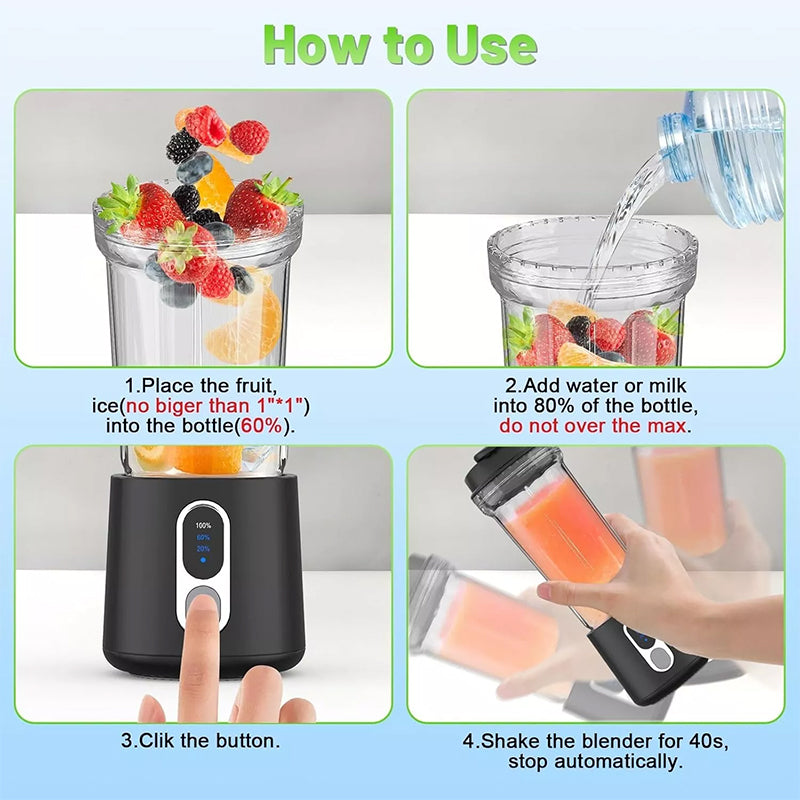 How to Use

1.Place the fruit, ice(no biger than 1"*1") into the bottle(60%).

2.Add water or milk into 80% of the bottle, do not over the max.

100%
60%
20%

3.Clik the button.

4.Shake the blender for 40s, stop automatically.