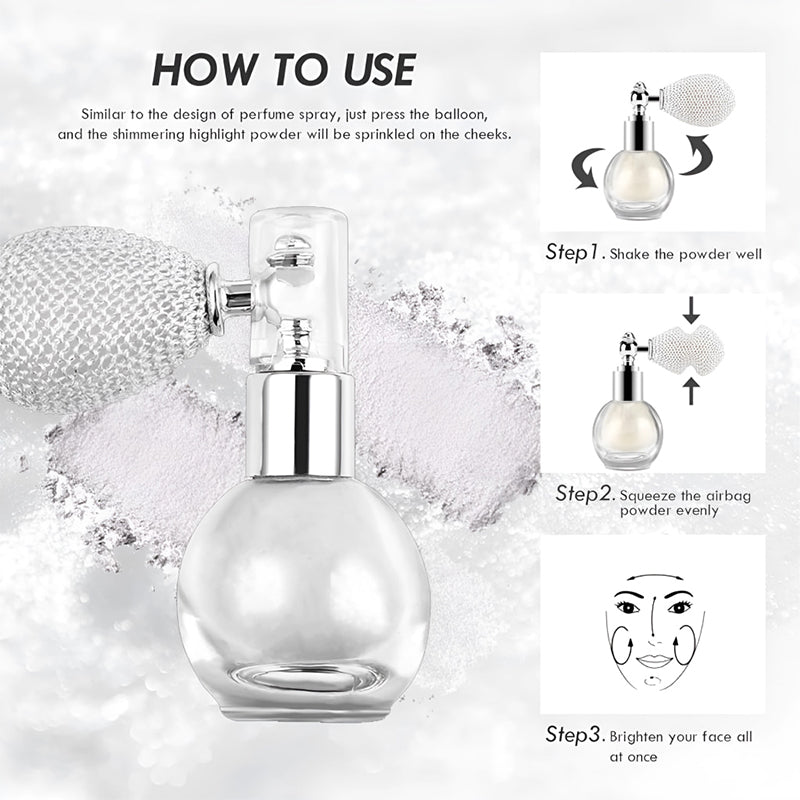 HOW TO USE

Similar to the design of perfume spray, just press the balloon, and the shimmering highlight powder will be sprinkled on the cheeks.

Step1. Shake the powder well

Step2. Squeeze the airbag powder evenly

Step3. Brighten your face all at once