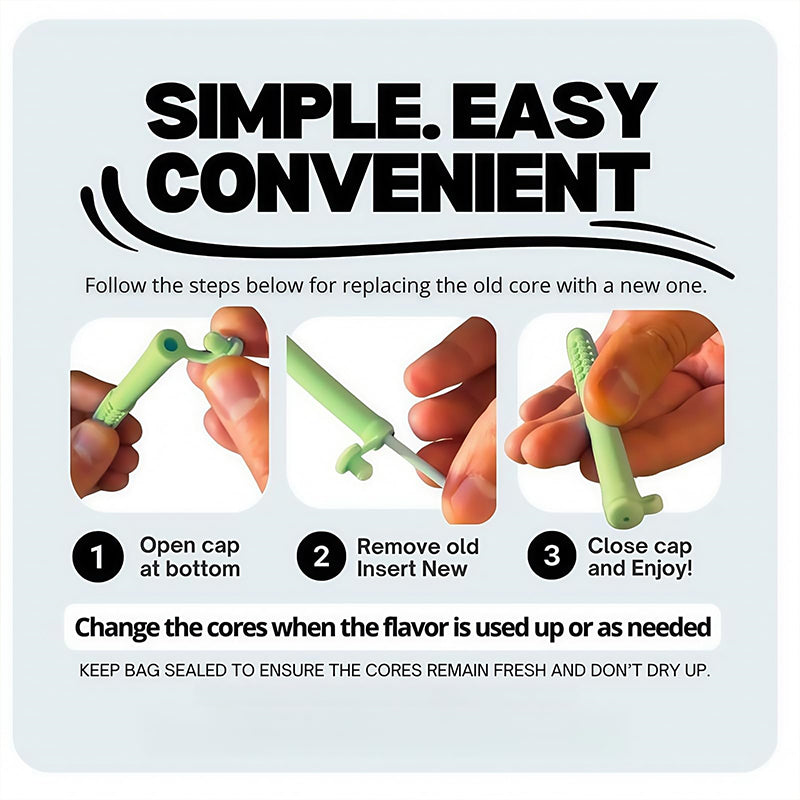 SIMPLE. EASY
CONVENIENT

Follow the steps below for replacing the old core with a new one.

1 Open cap at bottom

2 Remove old Insert New

3 Close cap and Enjoy!

Change the cores when the flavor is used up or as needed

KEEP BAG SEALED TO ENSURE THE CORES REMAIN FRESH AND DON'T DRY UP.