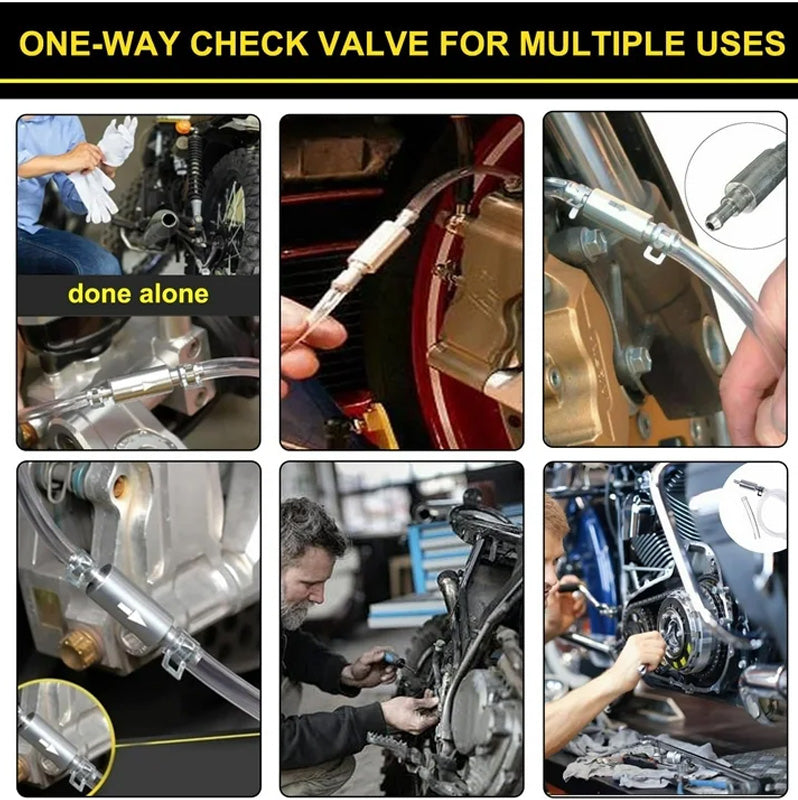 ONE-WAY CHECK VALVE FOR MULTIPLE USES

done alone