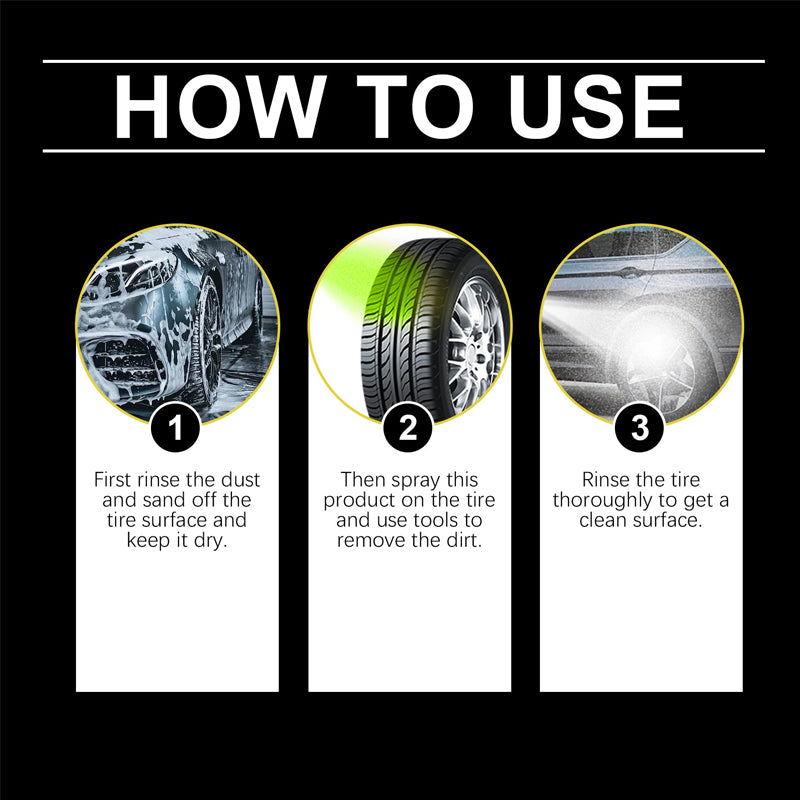 HOW TO USE

1

First rinse the dust and sand off the tire surface and keep it dry.

2

Then spray this product on the tire and use tools to remove the dirt.

3

Rinse the tire thoroughly to get a clean surface.