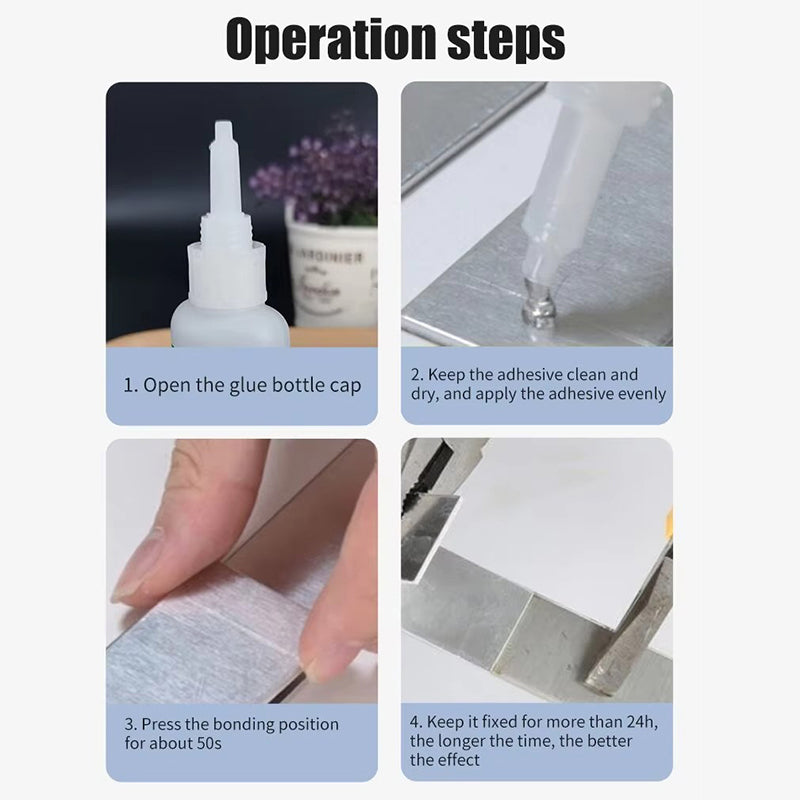 Operation steps

1. Open the glue bottle cap

2. Keep the adhesive clean and dry, and apply the adhesive evenly

3. Press the bonding position for about 50s

4. Keep it fixed for more than 24h, the longer the time, the better the effect