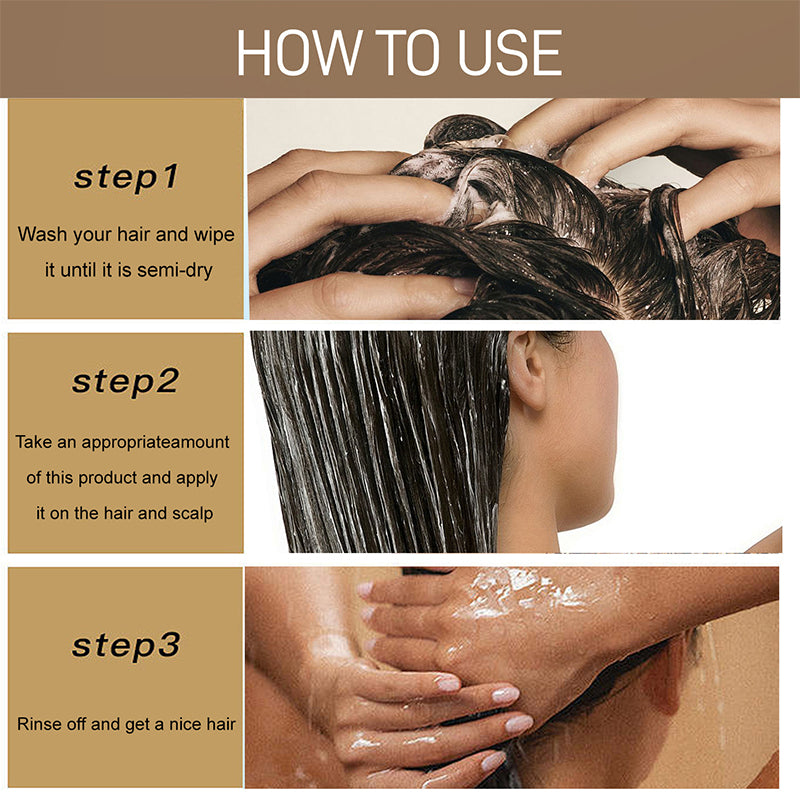 HOW TO USE

step1

Wash your hair and wipe it until it is semi-dry

step2

Take an appropriateamount of this product and apply it on the hair and scalp

step3

Rinse off and get a nice hair