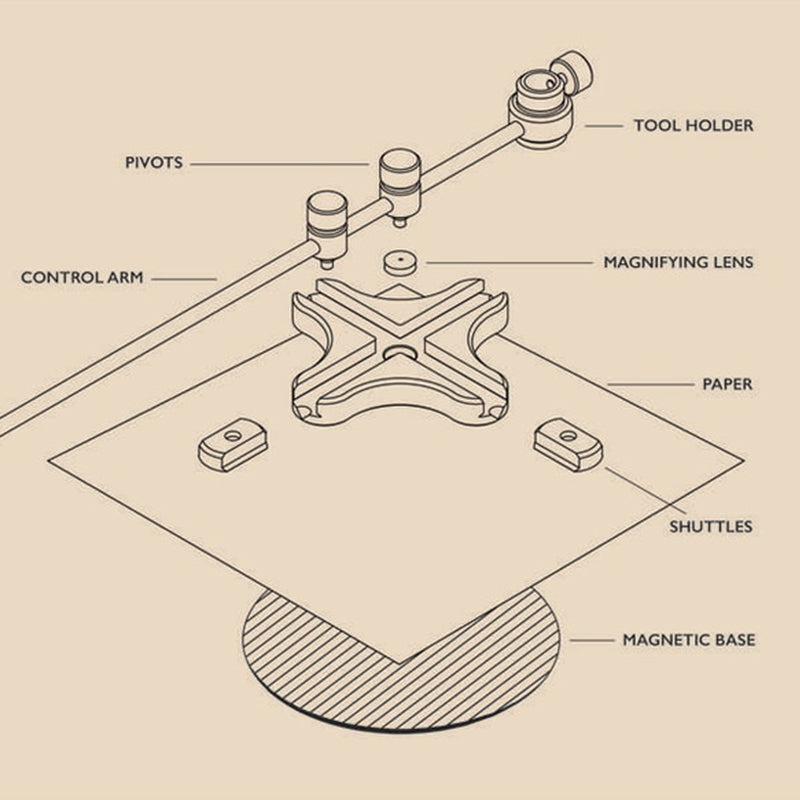 TOOL HOLDER

PIVOTS

MAGNIFYING LENS

CONTROL ARM

PAPER

SHUTTLES

MAGNETIC BASE