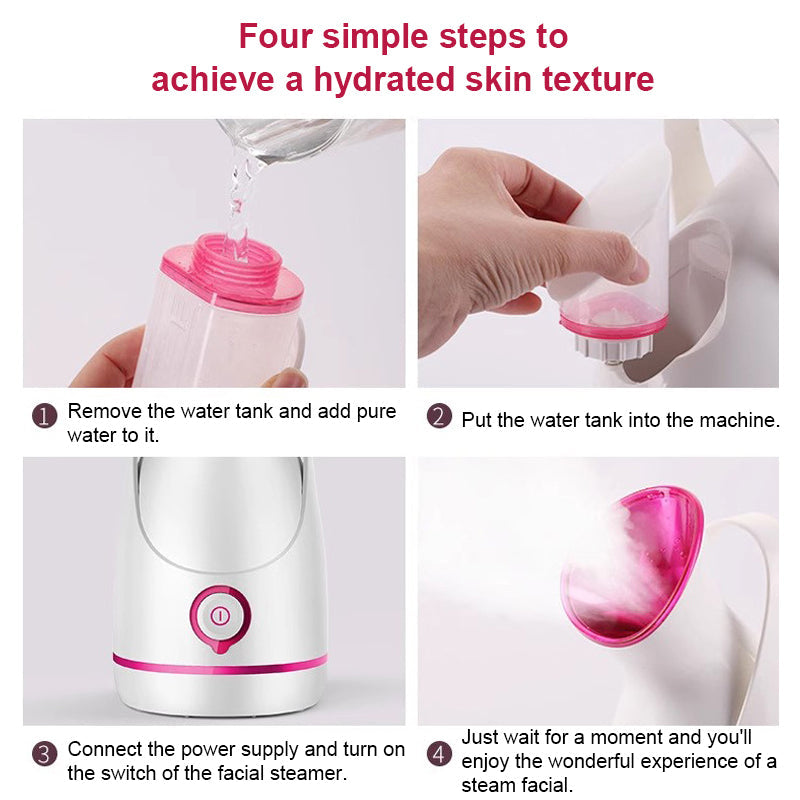 Four simple steps to achieve a hydrated skin texture

1 Remove the water tank and add pure water to it.

2 Put the water tank into the machine.

3 Connect the power supply and turn on the switch of the facial steamer.

4 Just wait for a moment and you'll enjoy the wonderful experience of a steam facial.