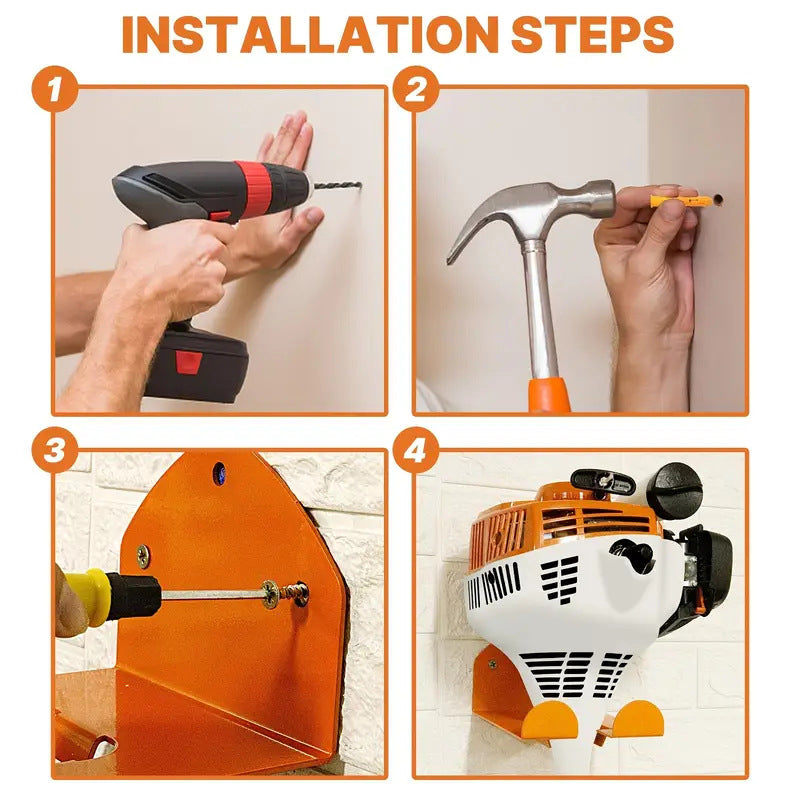 INSTALLATION STEPS

1

2

3

4