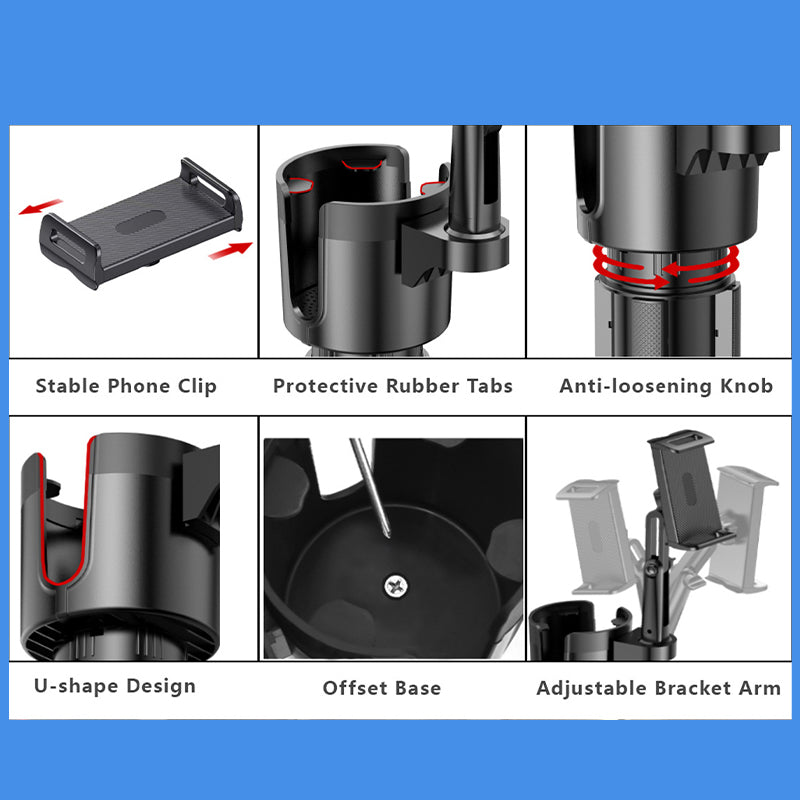 Stable Phone Clip

Protective Rubber Tabs

Anti-loosening Knob

U-shape Design

Offset Base

Adjustable Bracket Arm