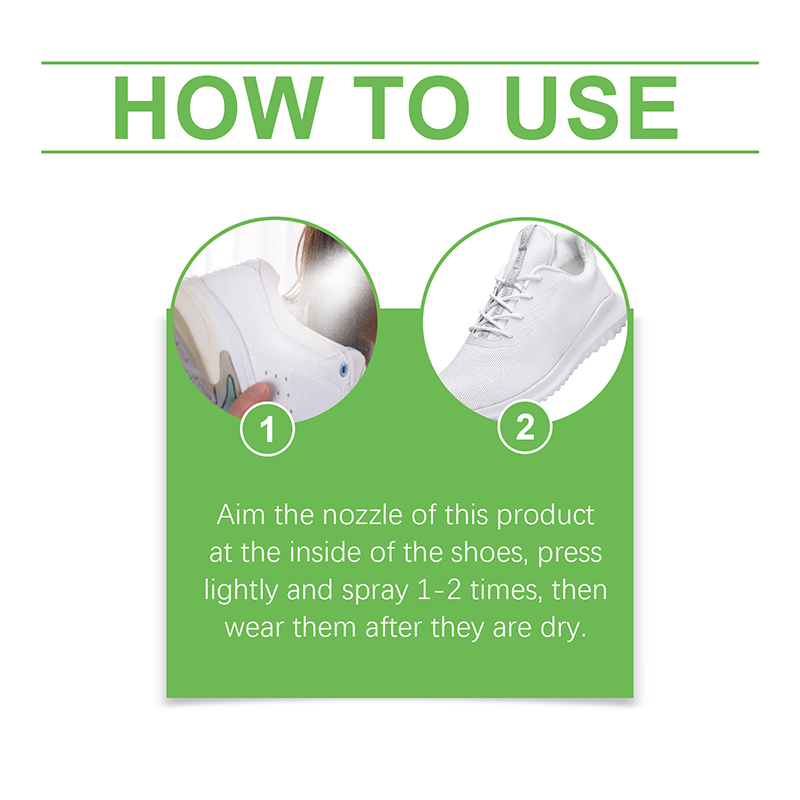 HOW TO USE

1

2

Aim the nozzle of this product at the inside of the shoes, press lightly and spray 1-2 times, then wear them after they are dry.