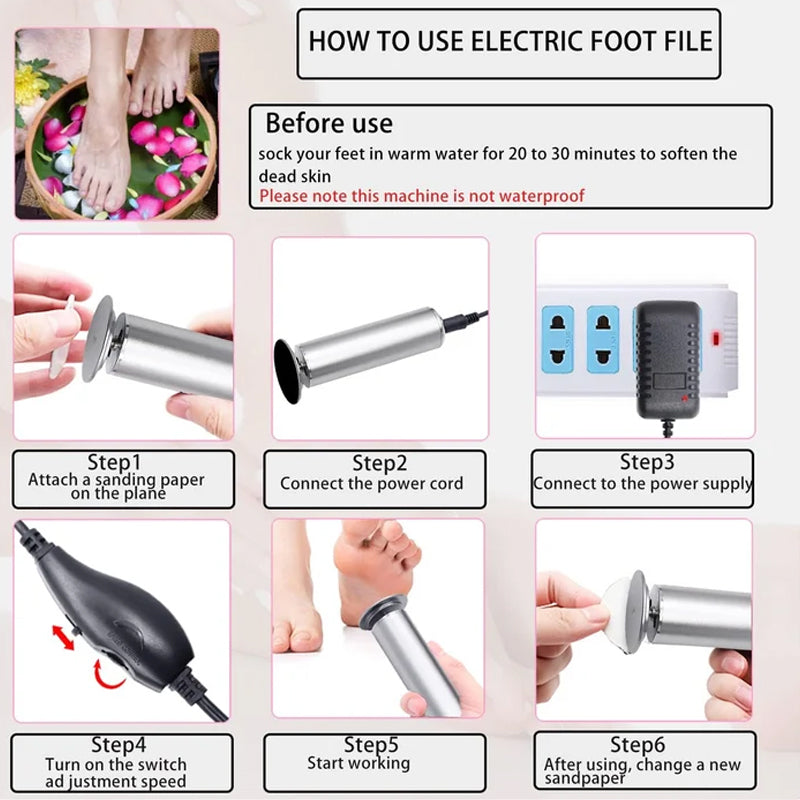 HOW TO USE ELECTRIC FOOT FILE

Before use
sock your feet in warm water for 20 to 30 minutes to soften the dead skin
Please note this machine is not waterproof

Step1
Attach a sanding paper on the plane

Step2
Connect the power cord

Step3
Connect to the power supply

Step4
Turn on the switch ad justment speed

Step5
Start working

Step6
After using, change a new sandpaper