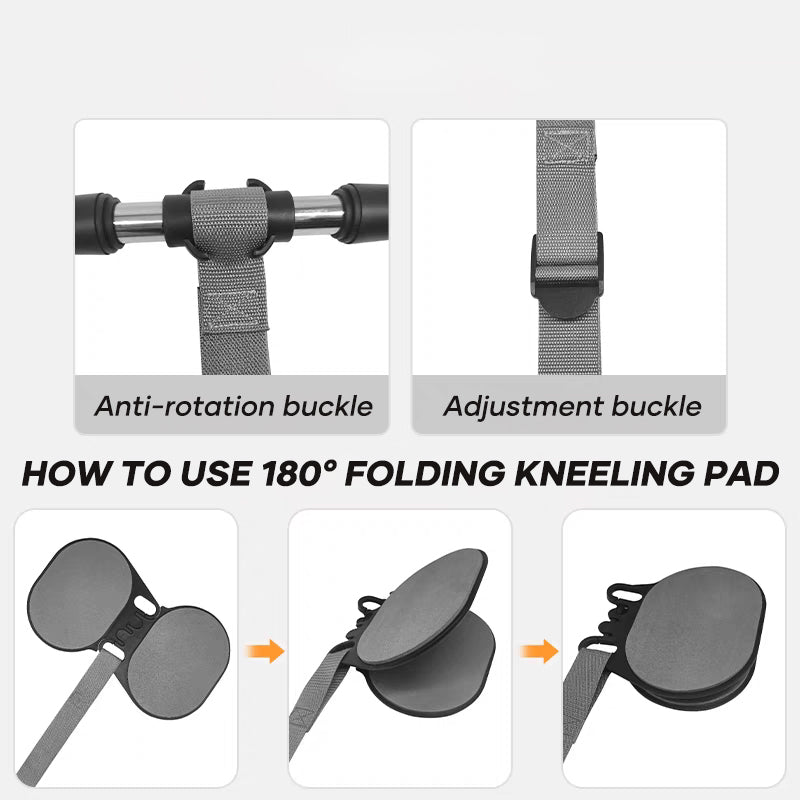 Anti-rotation buckle

Adjustment buckle

HOW TO USE 180° FOLDING KNEELING PAD