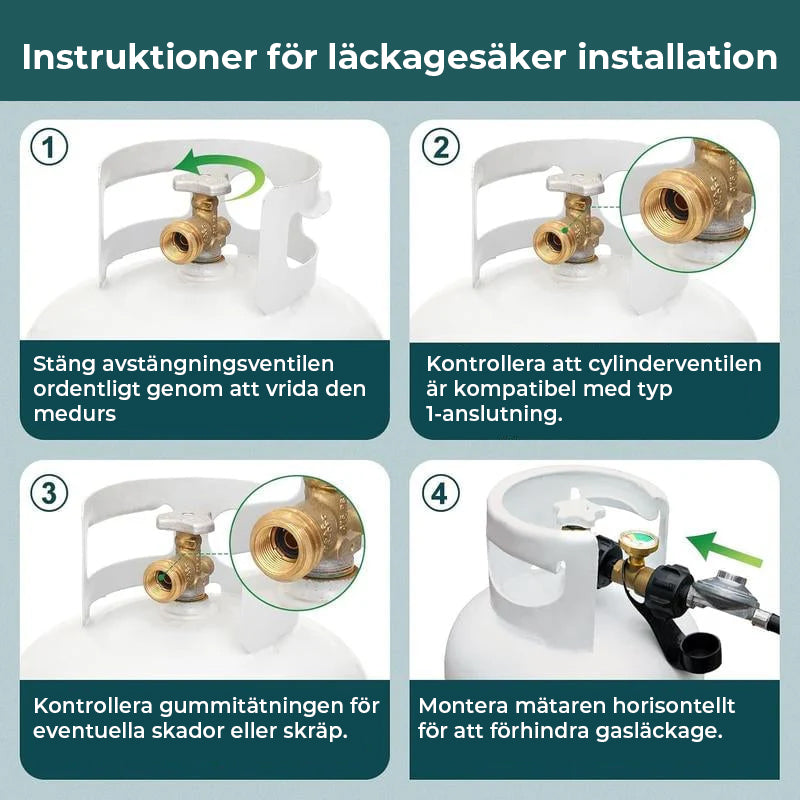 Instruktioner för läckagesäker installation

1

Stäng avstängningsventilen ordentligt genom att vrida den medurs

2

Kontrollera att cylinderventilen är kompatibel med typ 1-anslutning.

3

Kontrollera gummitätningen för eventuella skador eller skräp.

4

Montera mätaren horisontellt för att förhindra gasläckage.