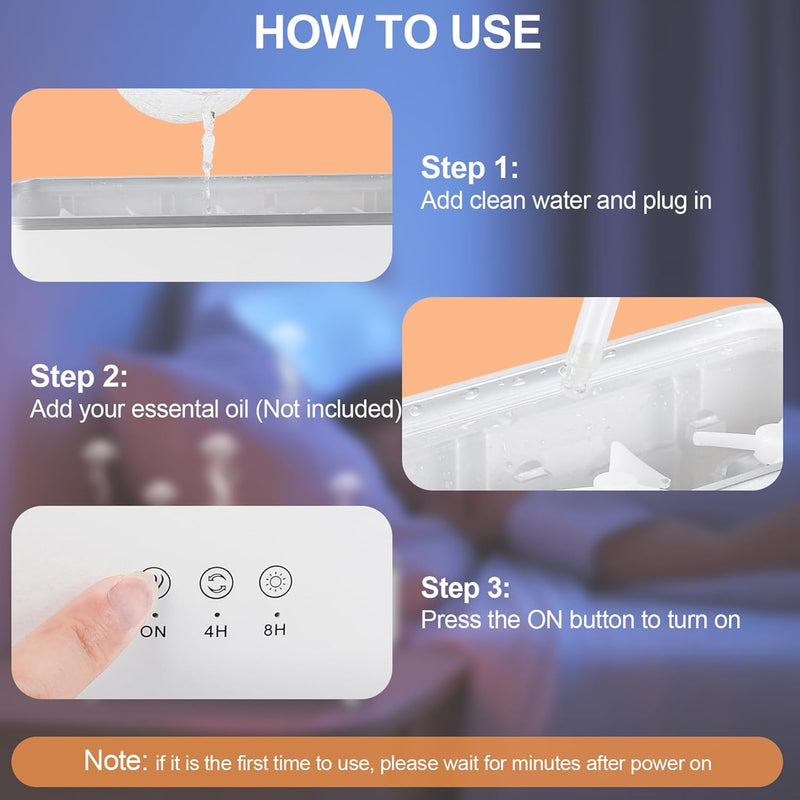 HOW TO USE

Step 1:
Add clean water and plug in

Step 2:
Add your essental oil (Not included)

ON 4H 8H

Step 3:
Press the ON button to turn on

Note: if it is the first time to use, please wait for minutes after power on