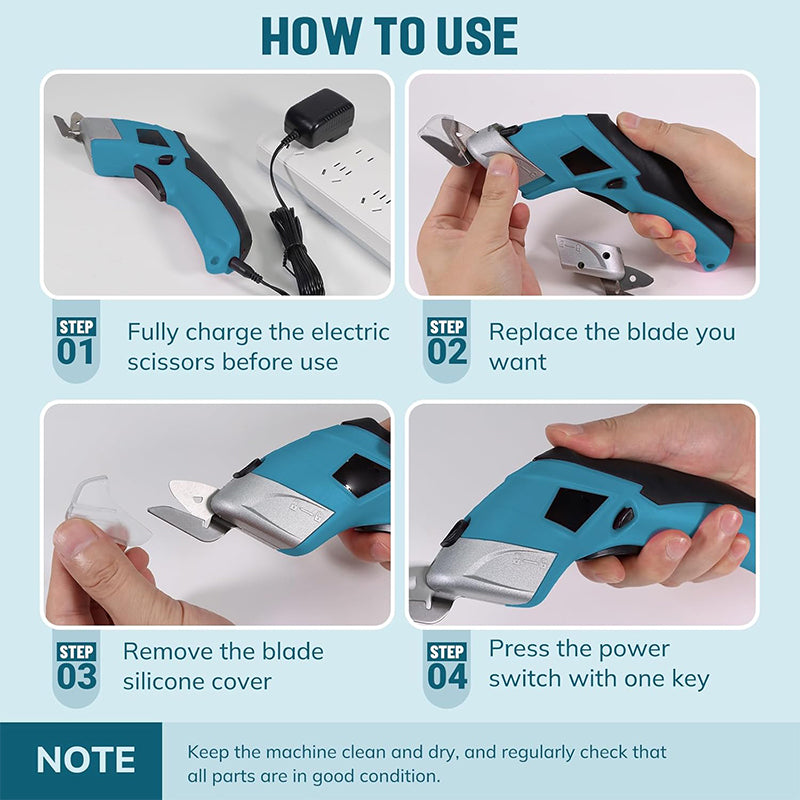 HOW TO USE

STEP 01 Fully charge the electric scissors before use

STEP 02 Replace the blade you want

STEP 03 Remove the blade silicone cover

STEP 04 Press the power switch with one key

NOTE Keep the machine clean and dry, and regularly check that all parts are in good condition.