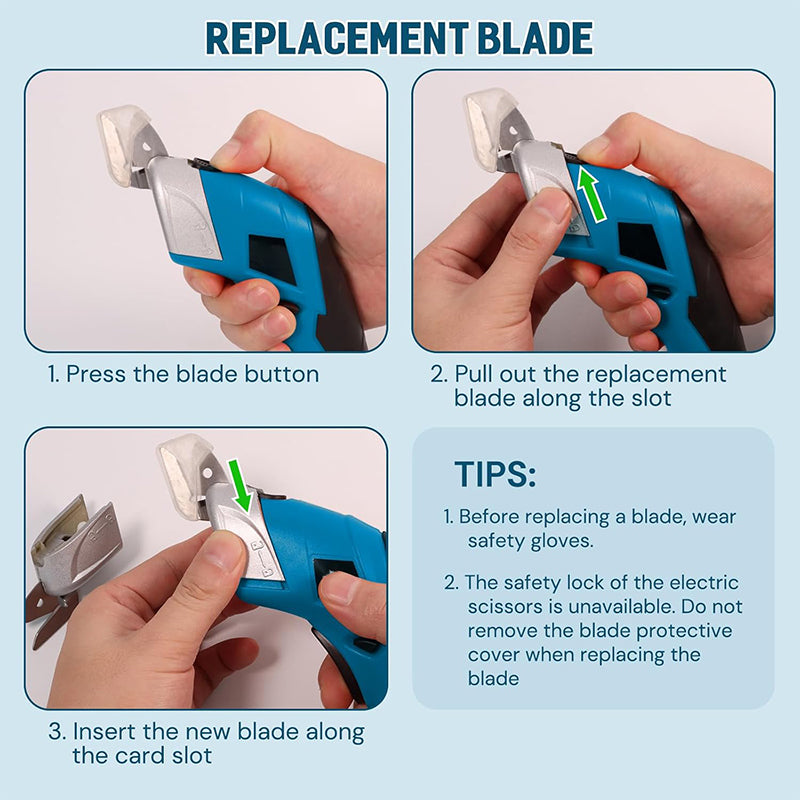 REPLACEMENT BLADE

1. Press the blade button

2. Pull out the replacement blade along the slot

3. Insert the new blade along the card slot

TIPS:

1. Before replacing a blade, wear safety gloves.

2. The safety lock of the electric scissors is unavailable. Do not remove the blade protective cover when replacing the blade