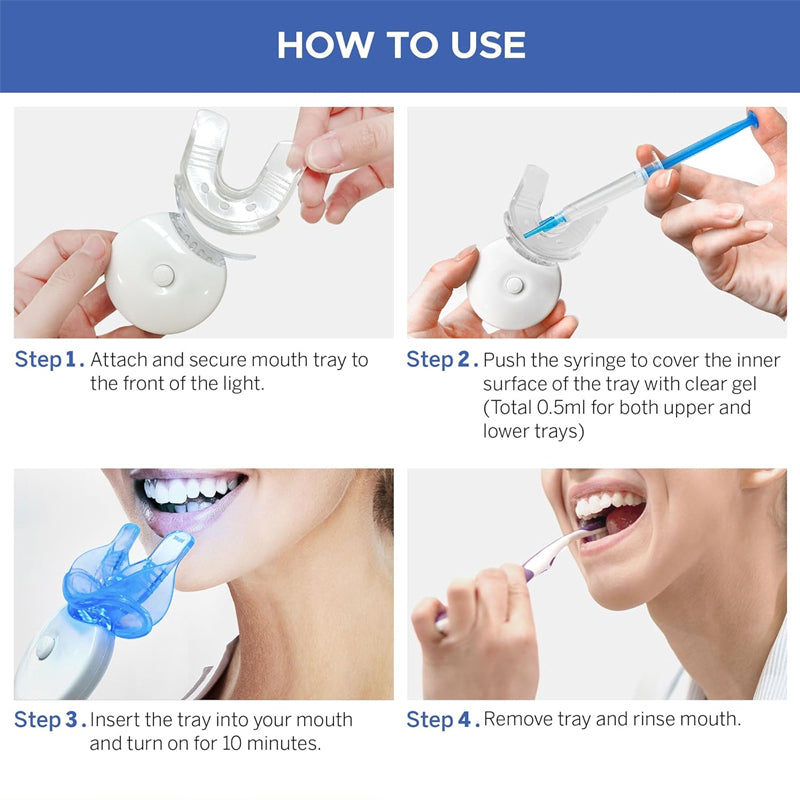 HOW TO USE

Step 1. Attach and secure mouth tray to the front of the light.

Step 2. Push the syringe to cover the inner surface of the tray with clear gel (Total 0.5ml for both upper and lower trays)

Step 3. Insert the tray into your mouth and turn on for 10 minutes.

Step 4. Remove tray and rinse mouth.