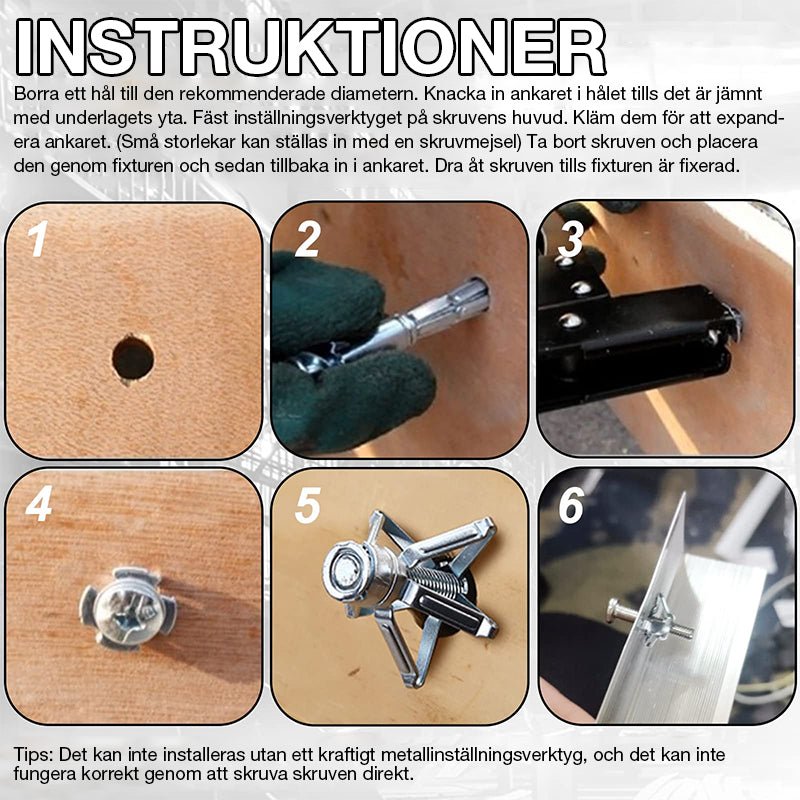 INSTRUKTIONER

Borra ett hål till den rekommenderade diametern. Knacka in ankaret i hålet tills det är jämnt med underlagets yta. Fäst inställningsverktyget på skruvens huvud. Kläm dem för att expandera ankaret. (Små storlekar kan ställas in med en skruvmejsel) Ta bort skruven och placera den genom fixturen och sedan tillbaka in i ankaret. Dra åt skruven tills fixturen är fixerad.

1

2

3

4

5

6

Tips: Det kan inte installeras utan ett kraftigt metallinställningsverktyg, och det kan inte fungera korrekt genom att skruva skruven direkt.