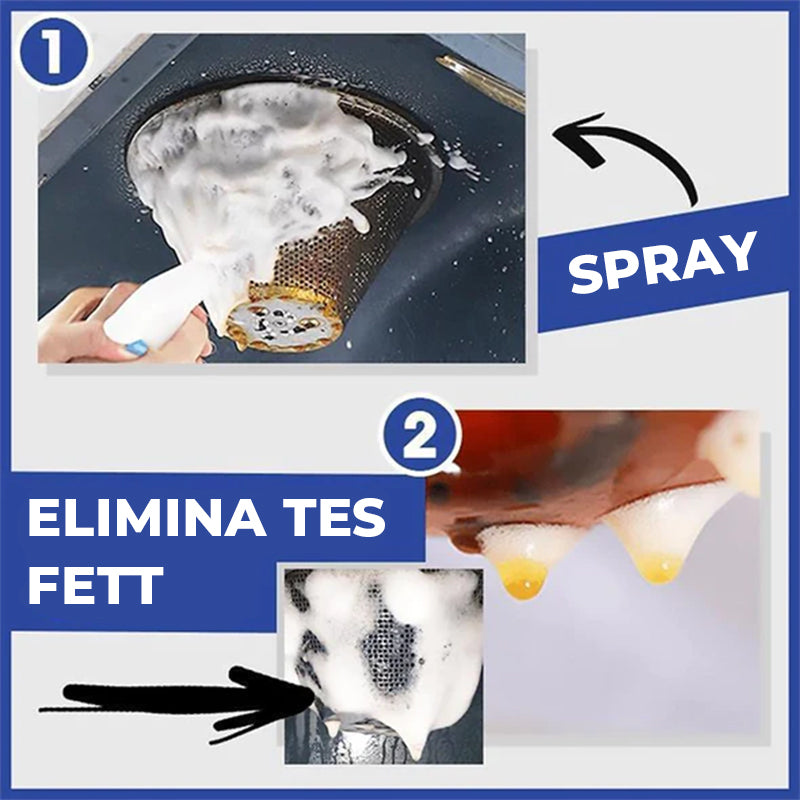 1

SPRAY

2

ELIMINA TES FETT