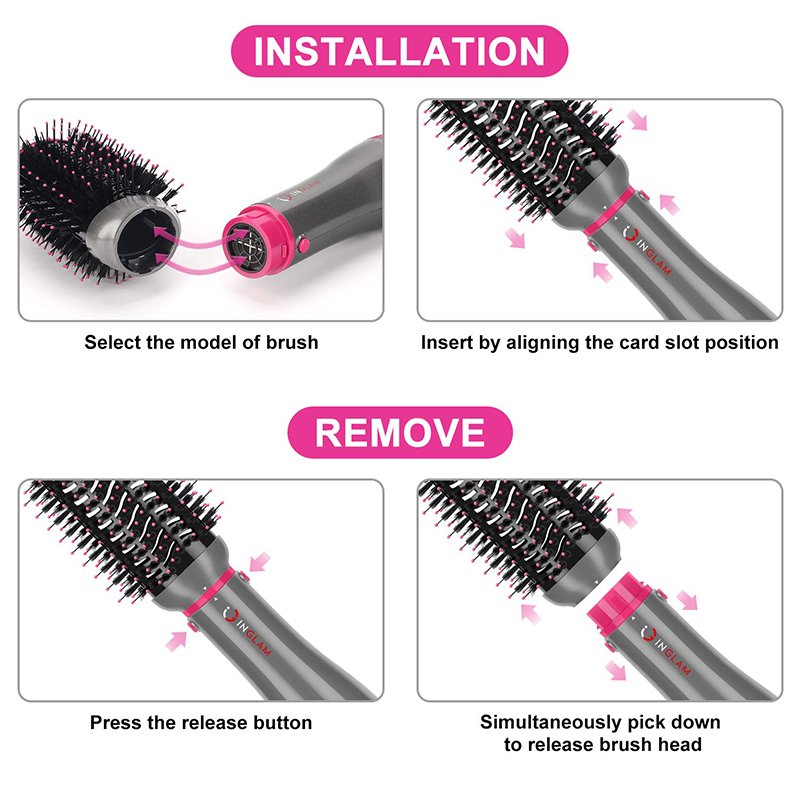 INSTALLATION

INGLAM

Select the model of brush

INGLAM

Insert by aligning the card slot position

REMOVE

INGLAM

Press the release button

INGLAM

Simultaneously pick down to release brush head