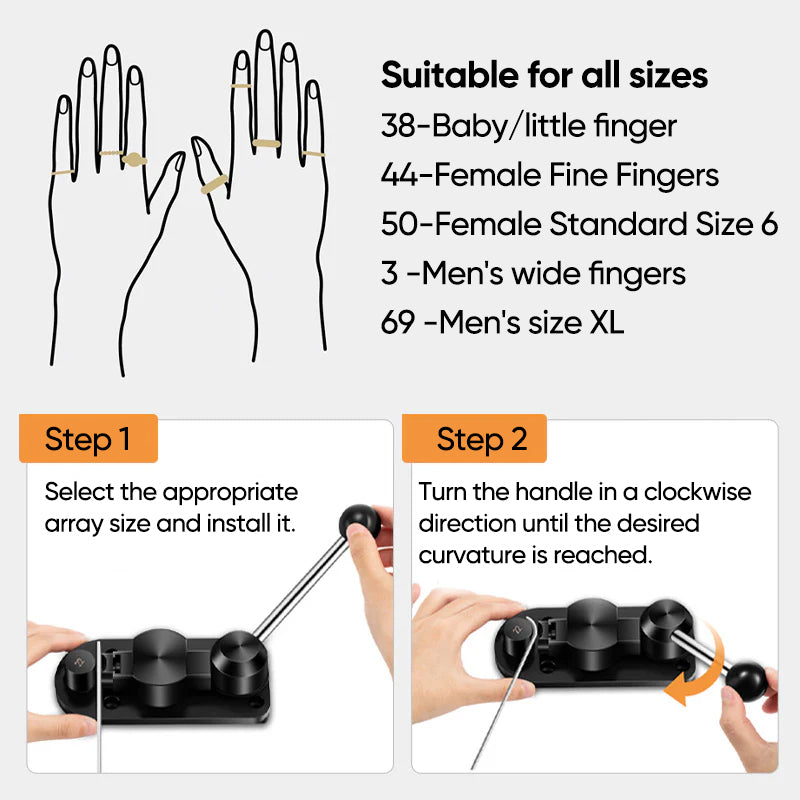 Suitable for all sizes
38-Baby/little finger
44-Female Fine Fingers
50-Female Standard Size 6
3 -Men's wide fingers
69 -Men's size XL

Step 1
Select the appropriate array size and install it.

Step 2
Turn the handle in a clockwise direction until the desired curvature is reached.