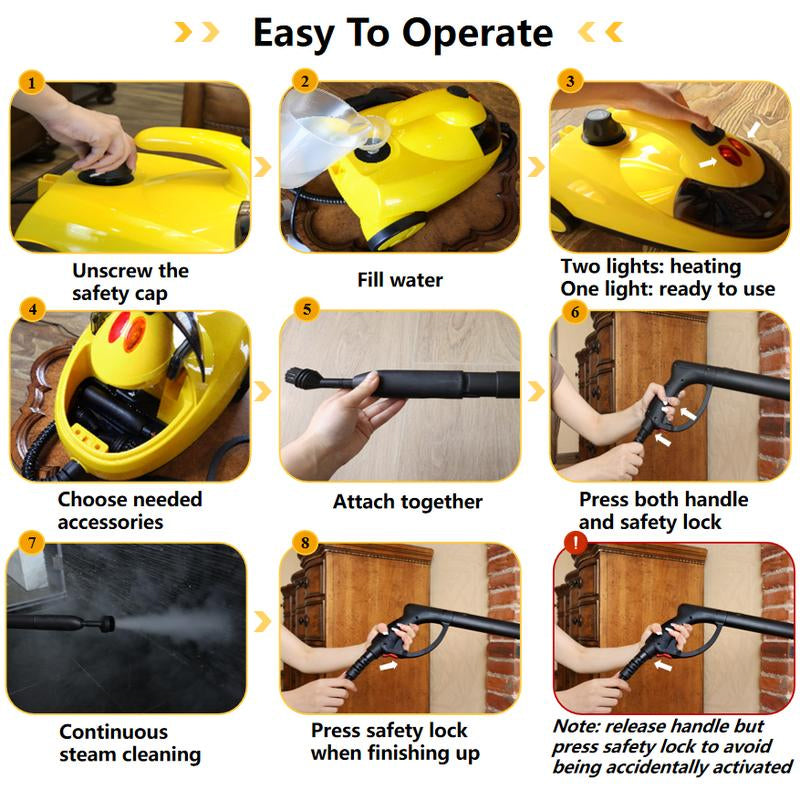 Easy To Operate

1
Unscrew the safety cap

2
Fill water

3
Two lights: heating
One light: ready to use

4
Choose needed accessories

5
Attach together

6
Press both handle and safety lock

7
Continuous steam cleaning

8
Press safety lock when finishing up

!
Note: release handle but press safety lock to avoid being accidentally activated