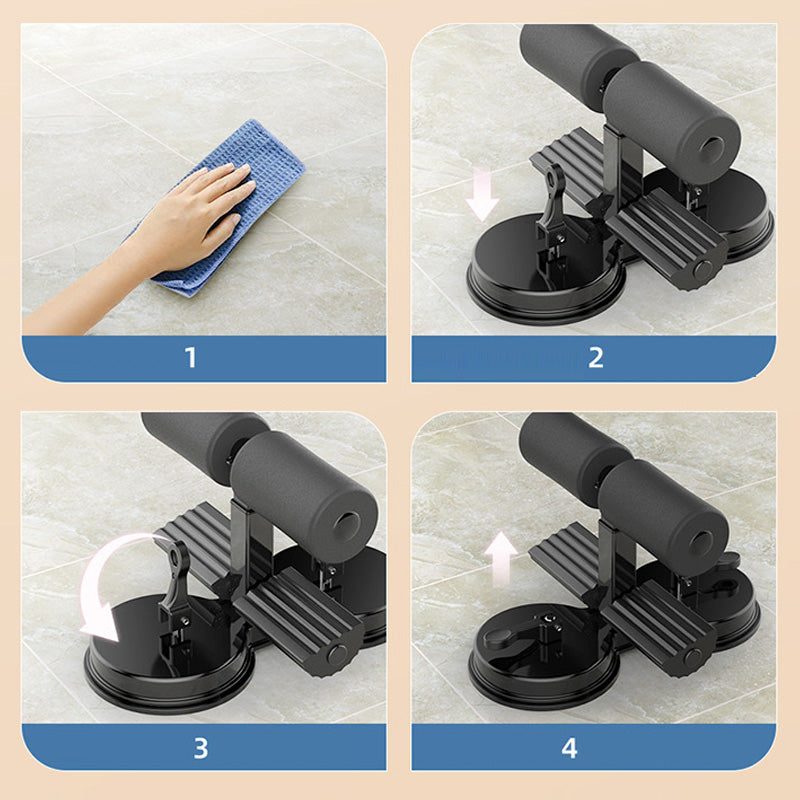 1

2

3

4