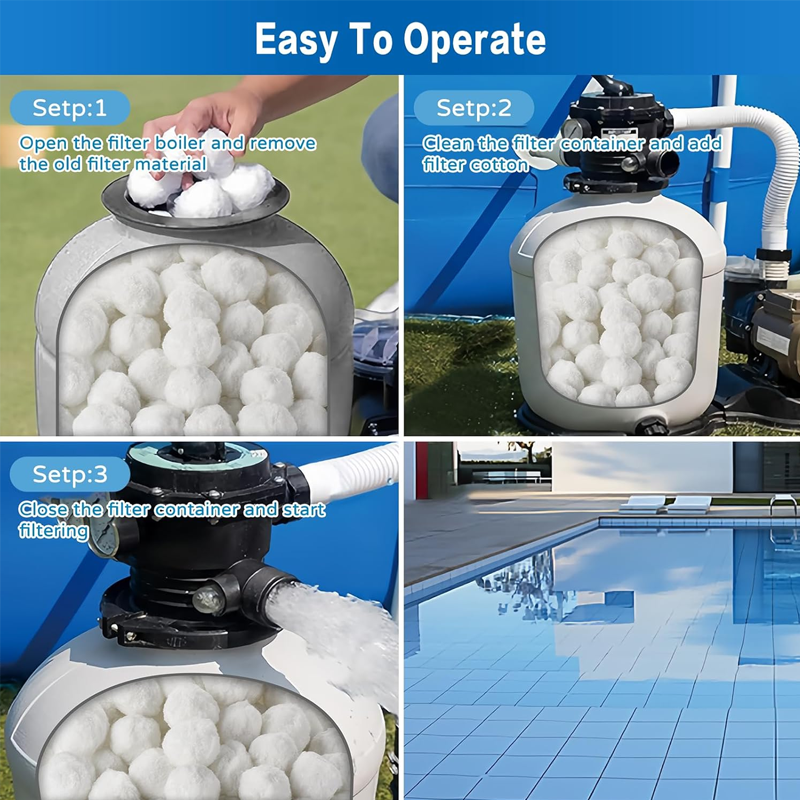 Easy To Operate

Setp:1

Open the filter boiler and remove the old filter material

Setp:2

Clean the filter container and add filter cotton

Setp:3

Close the filter container and start filtering