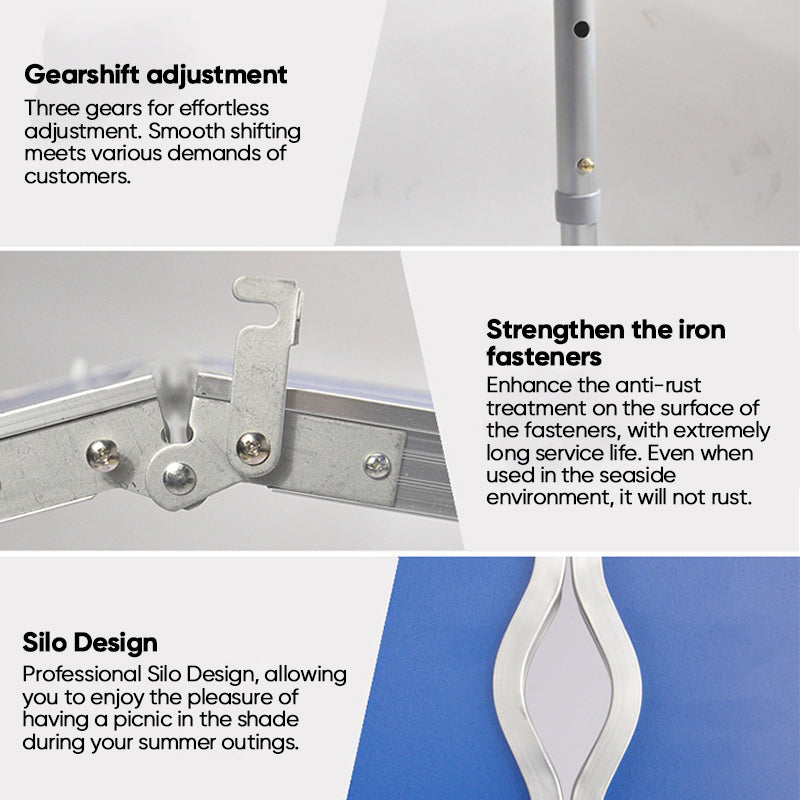 Gearshift adjustment
Three gears for effortless adjustment. Smooth shifting meets various demands of customers.

Strengthen the iron fasteners
Enhance the anti-rust treatment on the surface of the fasteners, with extremely long service life. Even when used in the seaside environment, it will not rust.

Silo Design
Professional Silo Design, allowing you to enjoy the pleasure of having a picnic in the shade during your summer outings.