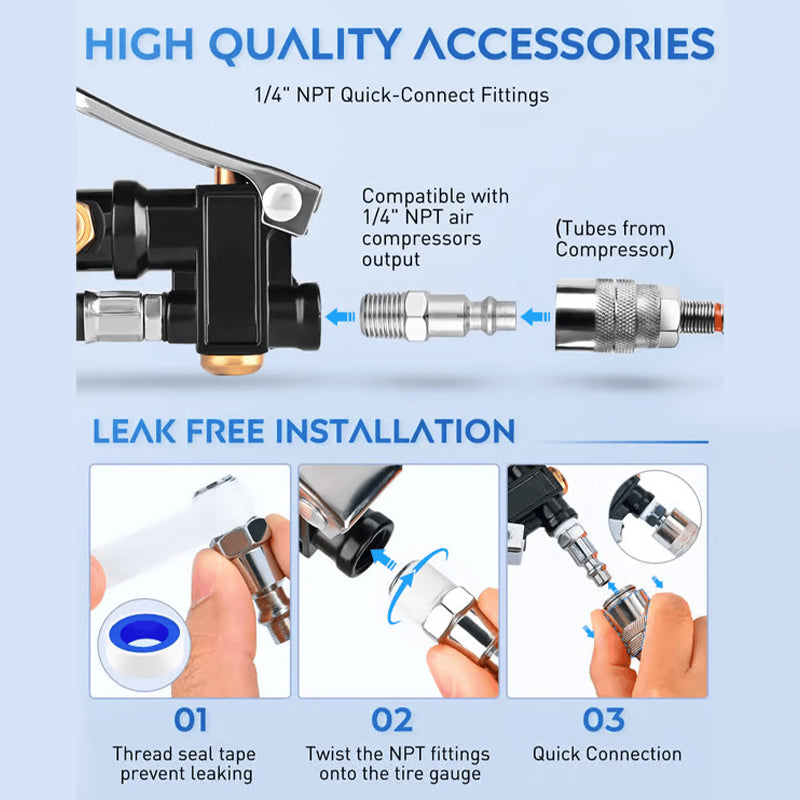 HIGH QUALITY ACCESSORIES

1/4" NPT Quick-Connect Fittings

Compatible with 1/4" NPT air compressors output

(Tubes from Compressor)

LEAK FREE INSTALLATION

01
Thread seal tape prevent leaking

02
Twist the NPT fittings onto the tire gauge

03
Quick Connection