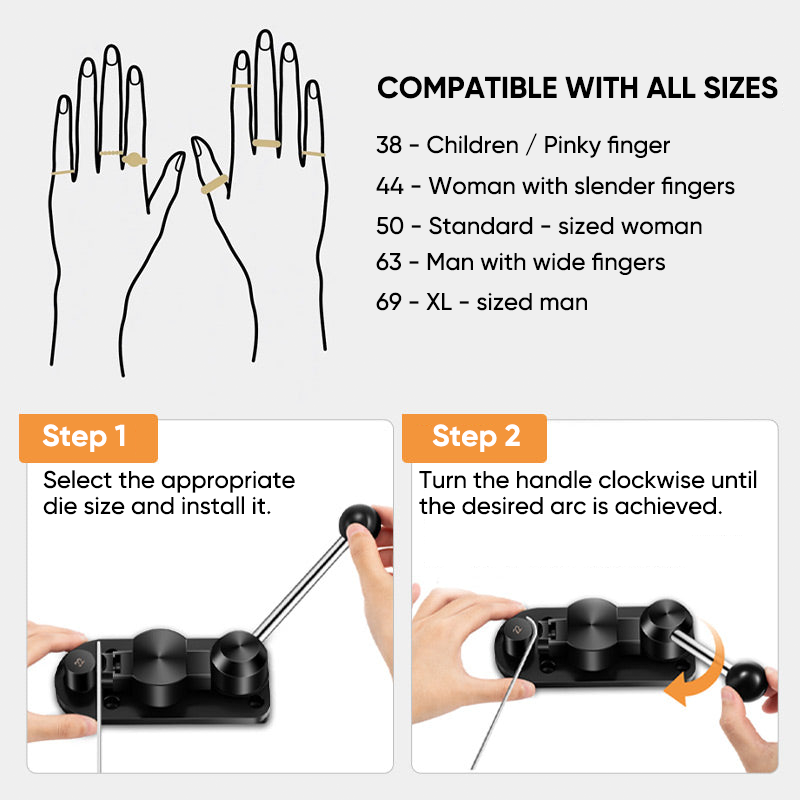 COMPATIBLE WITH ALL SIZES

38 - Children / Pinky finger

44 - Woman with slender fingers

50 - Standard - sized woman

63 - Man with wide fingers

69 - XL - sized man

Step 1

Select the appropriate die size and install it.

Step 2

Turn the handle clockwise until the desired arc is achieved.