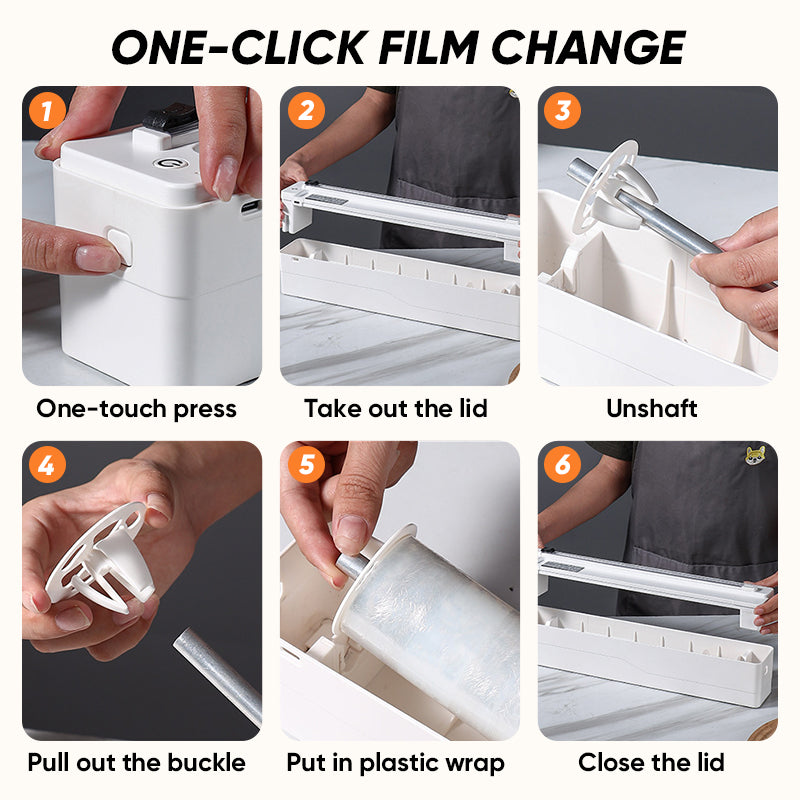 ONE-CLICK FILM CHANGE

1
One-touch press

2
Take out the lid

3
Unshaft

4
Pull out the buckle

5
Put in plastic wrap

6
Close the lid