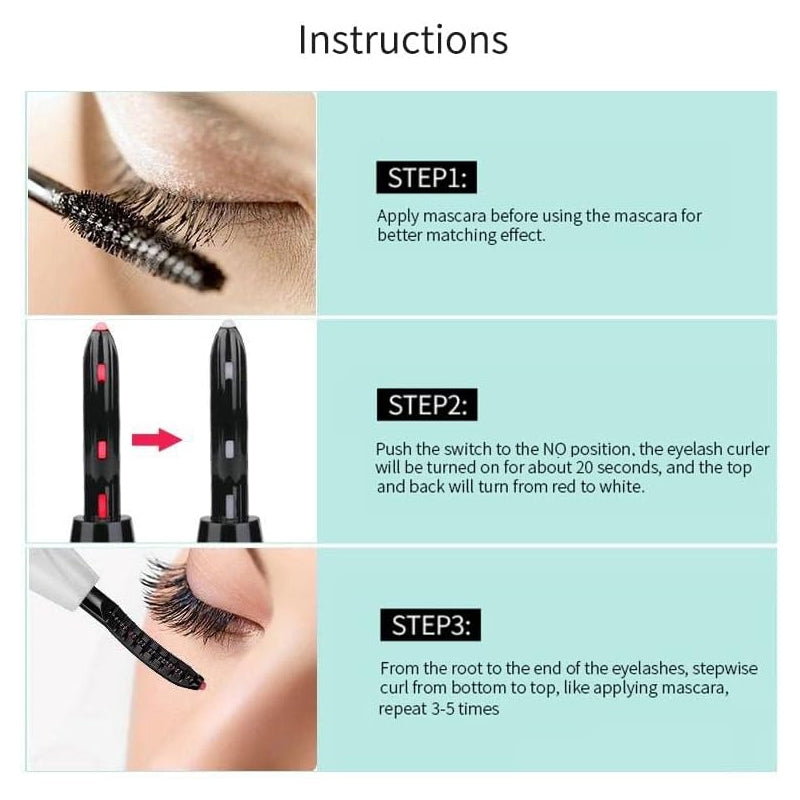 Instructions

STEP1:

Apply mascara before using the mascara for better matching effect.

STEP2:

Push the switch to the NO position, the eyelash curler will be turned on for about 20 seconds, and the top and back will turn from red to white.

STEP3:

From the root to the end of the eyelashes, stepwise curl from bottom to top, like applying mascara, repeat 3-5 times