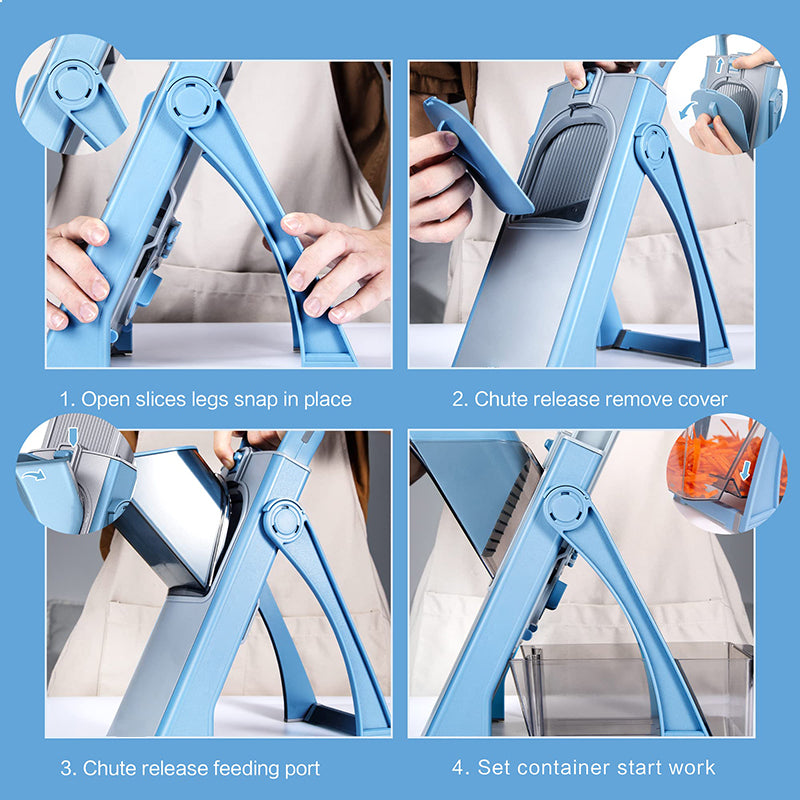 1. Open slices legs snap in place

2. Chute release remove cover

3. Chute release feeding port

4. Set container start work