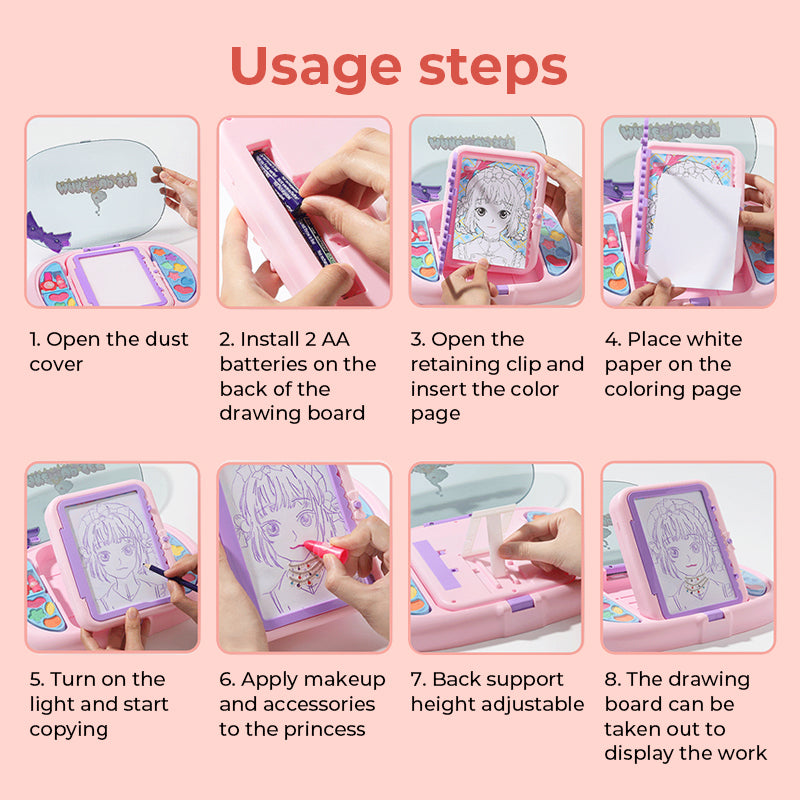 Usage steps

1. Open the dust cover

2. Install 2 AA batteries on the back of the drawing board

3. Open the retaining clip and insert the color page

4. Place white paper on the coloring page

5. Turn on the light and start copying

6. Apply makeup and accessories to the princess

7. Back support height adjustable

8. The drawing board can be taken out to display the work