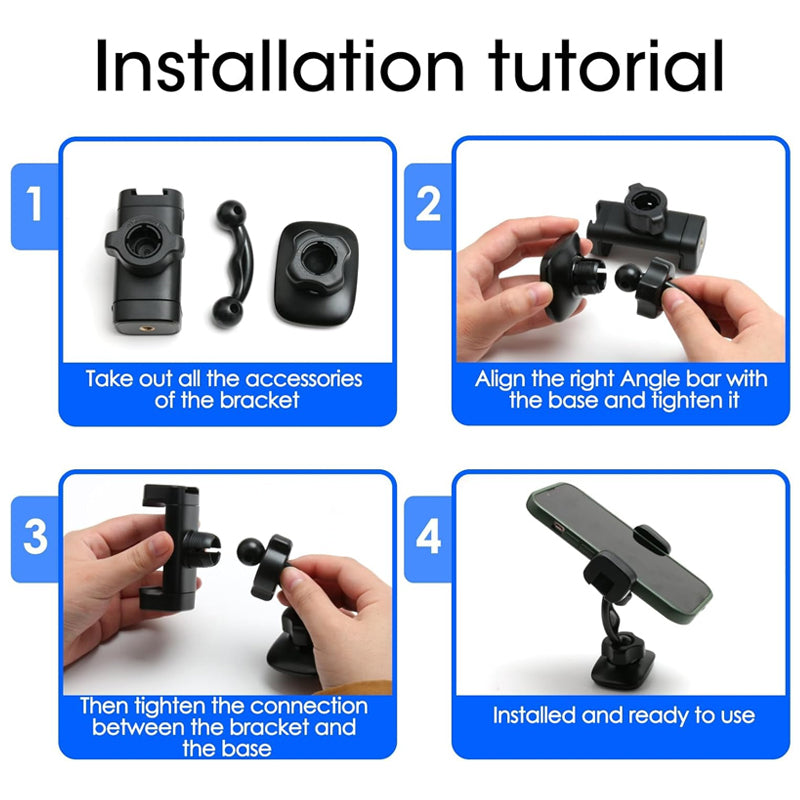 Installation tutorial

1

Take out all the accessories of the bracket

2

Align the right Angle bar with the base and tighten it

3

Then tighten the connection between the bracket and the base

4

Installed and ready to use