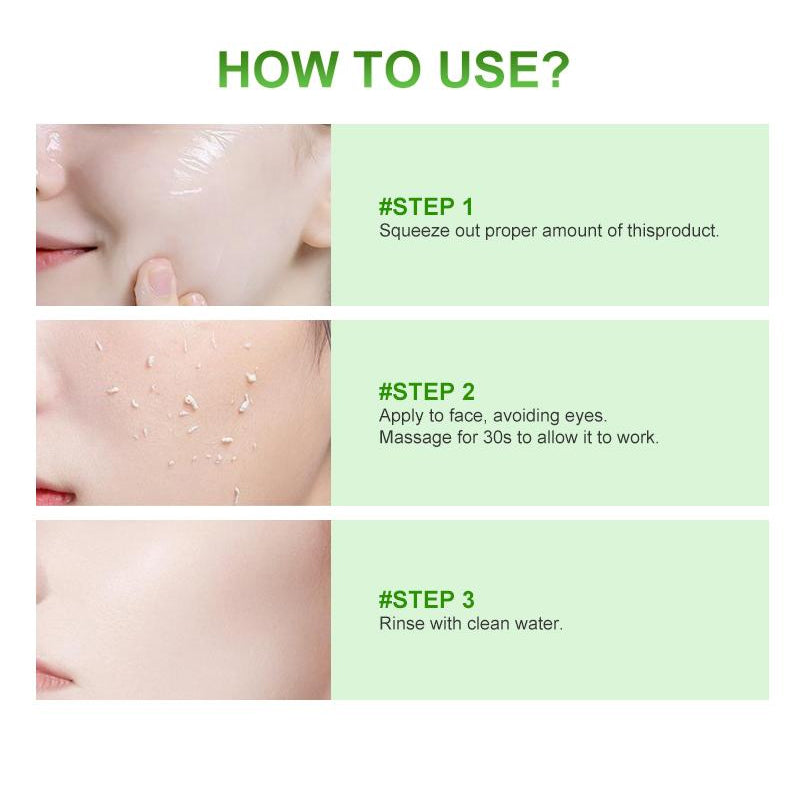 HOW TO USE?

#STEP 1
Squeeze out proper amount of thisproduct.

#STEP 2
Apply to face, avoiding eyes.
Massage for 30s to allow it to work.

#STEP 3
Rinse with clean water.