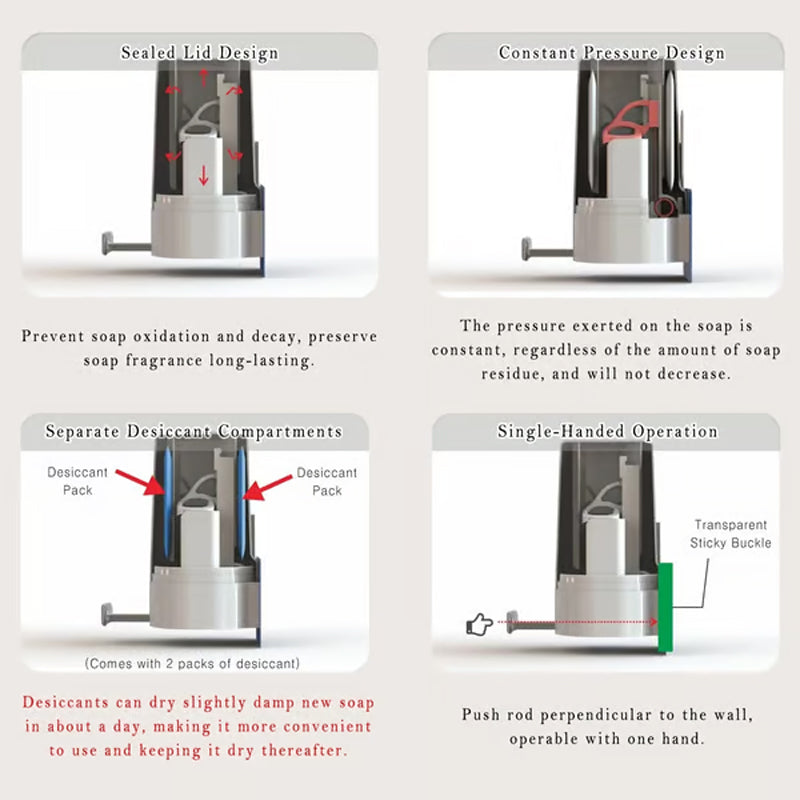 Sealed Lid Design

Prevent soap oxidation and decay, preserve soap fragrance long-lasting.

Constant Pressure Design

The pressure exerted on the soap is constant, regardless of the amount of soap residue, and will not decrease.

Separate Desiccant Compartments

Desiccant Pack

Desiccant Pack

(Comes with 2 packs of desiccant)

Desiccants can dry slightly damp new soap in about a day, making it more convenient to use and keeping it dry thereafter.

Single-Handed Operation

Transparent Sticky Buckle

Push rod perpendicular to the wall, operable with one hand.