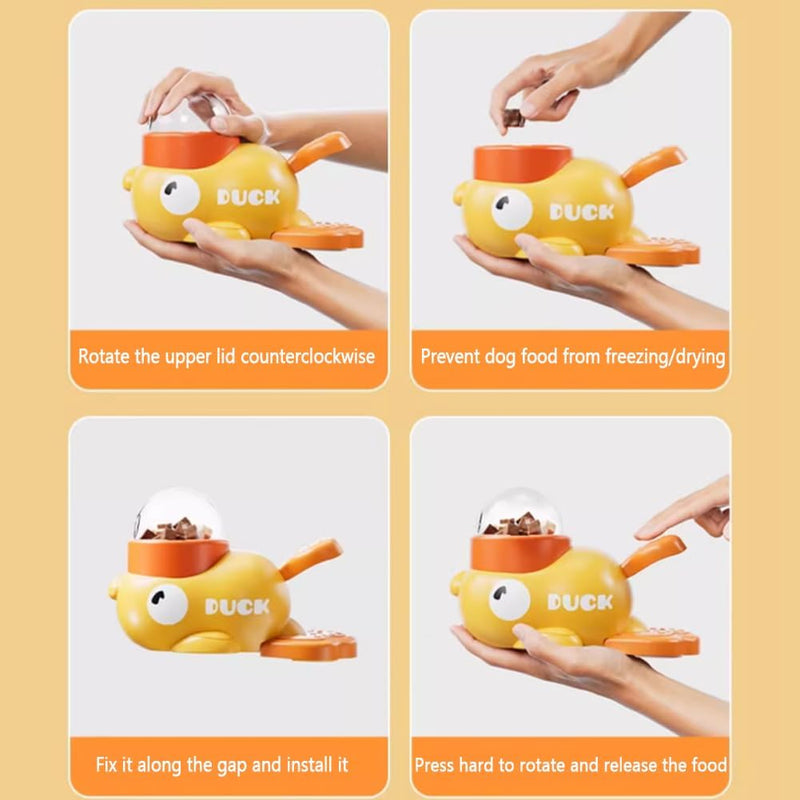 DUCK

Rotate the upper lid counterclockwise

DUCK

Prevent dog food from freezing/drying

DUCK

Fix it along the gap and install it

DUCK

Press hard to rotate and release the food